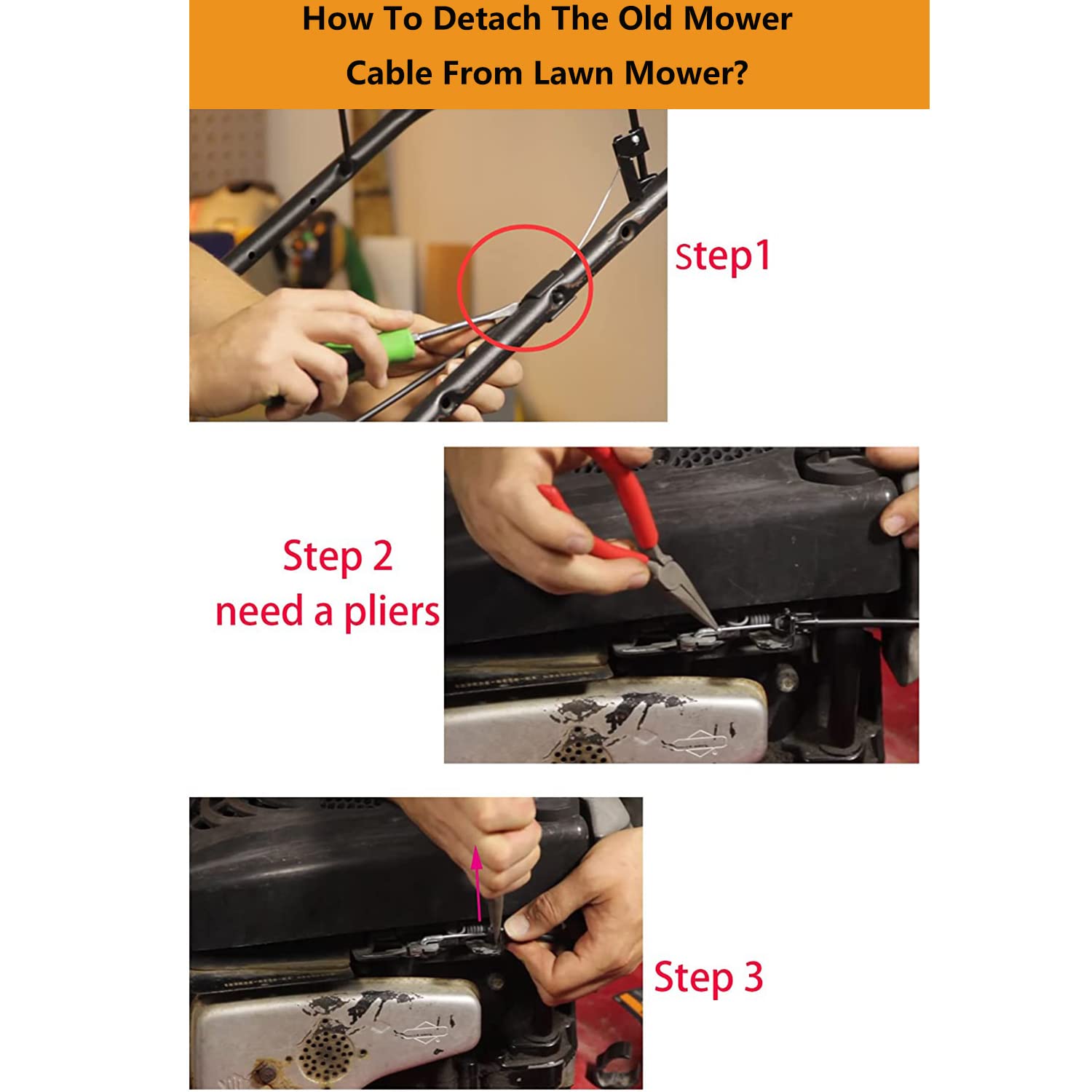 How To Detach The Old Mower Cable From Lawn Mower?

Step1

Step 2
need a pliers

Step 3