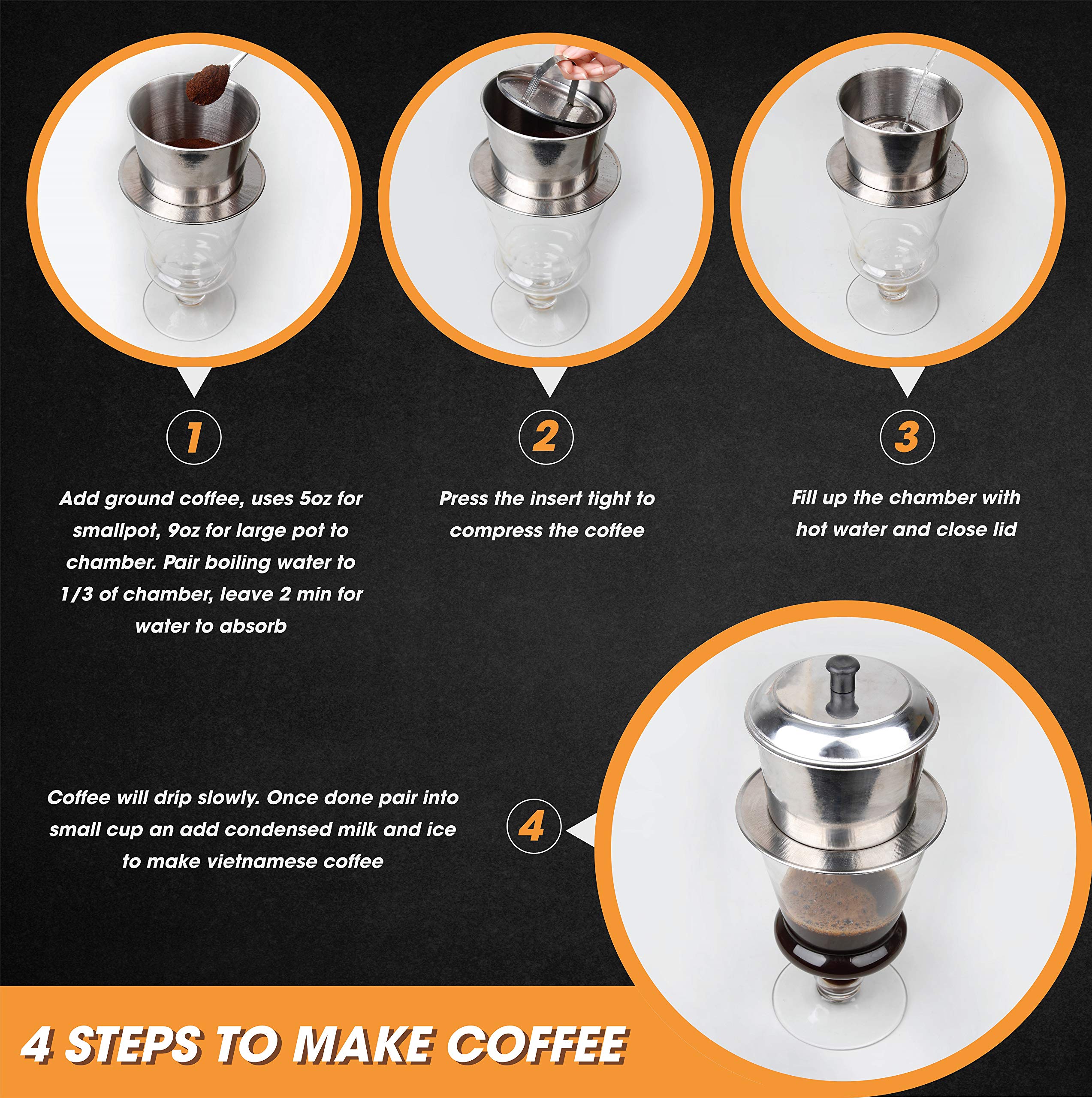 1

Add ground coffee, uses 5oz for smallpot, 9oz for large pot to chamber. Pair boiling water to 1/3 of chamber, leave 2 min for water to absorb

2

Press the insert tight to compress the coffee

3

Fill up the chamber with hot water and close lid

Coffee will drip slowly. Once done pair into small cup an add condensed milk and ice to make vietnamese coffee

4

4 STEPS TO MAKE COFFEE