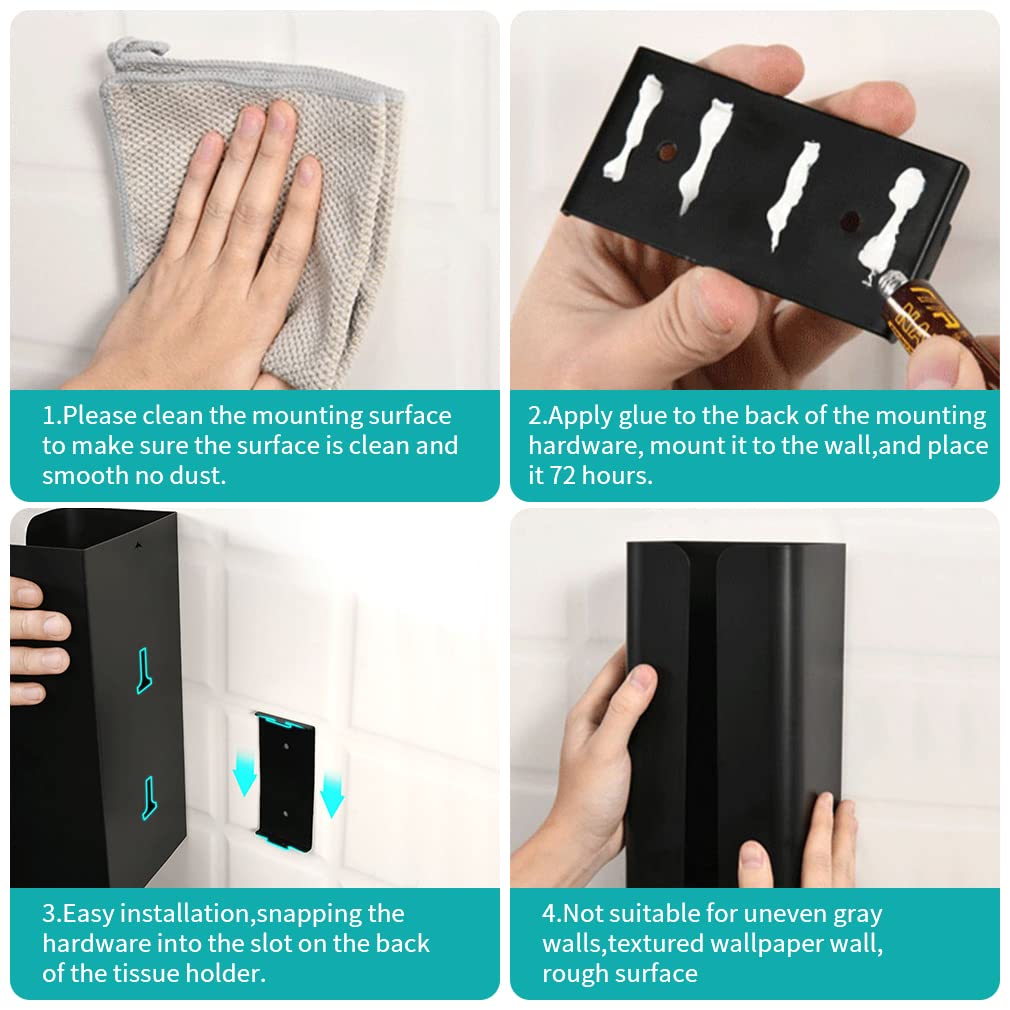 1.Please clean the mounting surface to make sure the surface is clean and smooth no dust.

2.Apply glue to the back of the mounting hardware, mount it to the wall,and place it 72 hours.

3.Easy installation,snapping the hardware into the slot on the back of the tissue holder.

4.Not suitable for uneven gray walls,textured wallpaper wall, rough surface