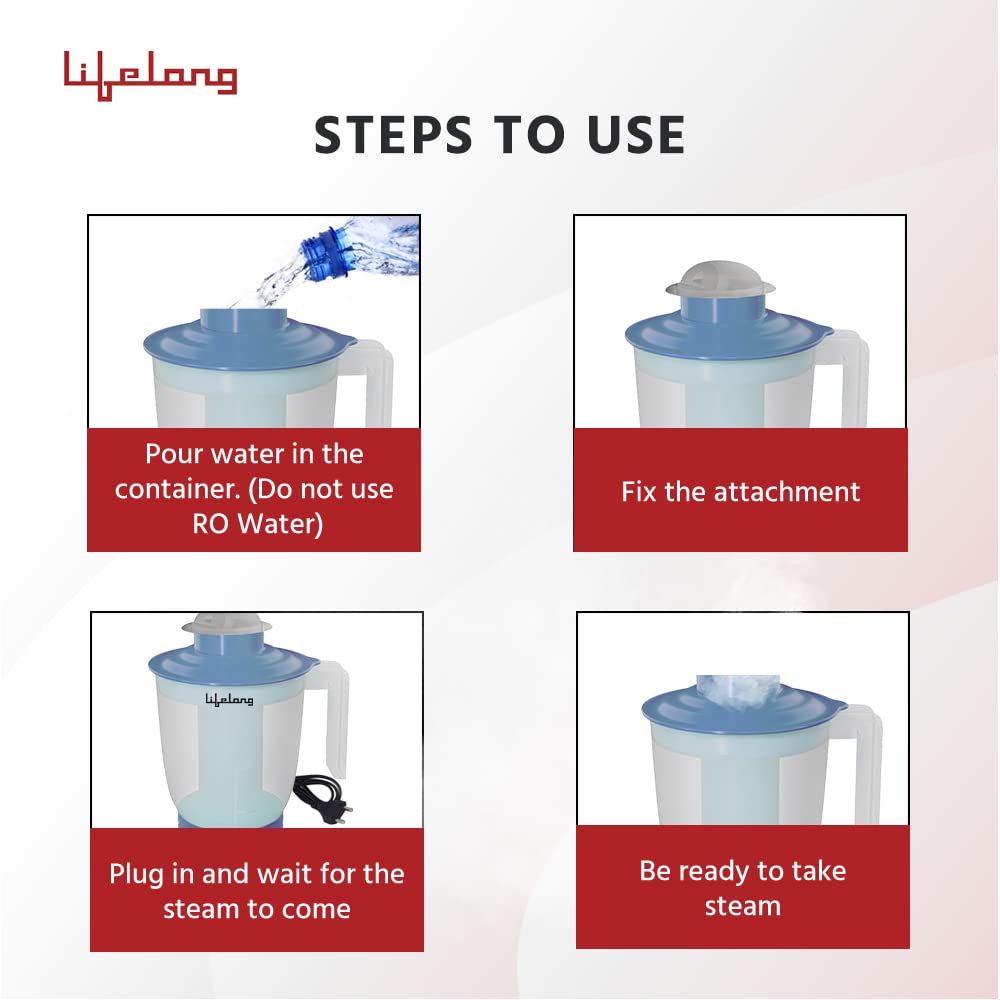 Lifelong

STEPS TO USE

Pour water in the container. (Do not use RO Water)

Fix the attachment

Lifelong

Plug in and wait for the steam to come

Be ready to take steam