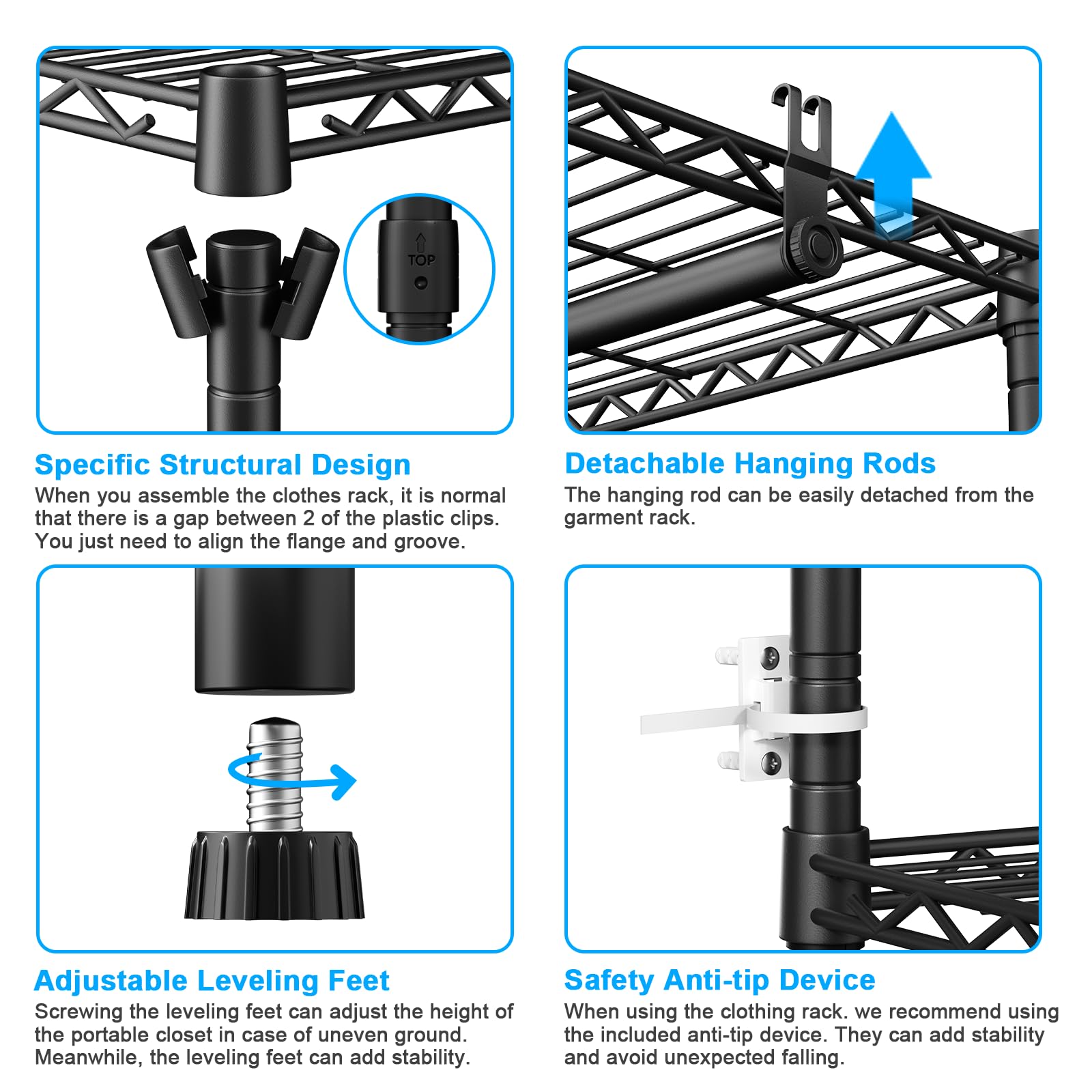 TOP

Specific Structural Design
When you assemble the clothes rack, it is normal that there is a gap between 2 of the plastic clips. You just need to align the flange and groove.

Detachable Hanging Rods
The hanging rod can be easily detached from the garment rack.

Adjustable Leveling Feet
Screwing the leveling feet can adjust the height of the portable closet in case of uneven ground. Meanwhile, the leveling feet can add stability.

Safety Anti-tip Device
When using the clothing rack. we recommend using the included anti-tip device. They can add stability and avoid unexpected falling.