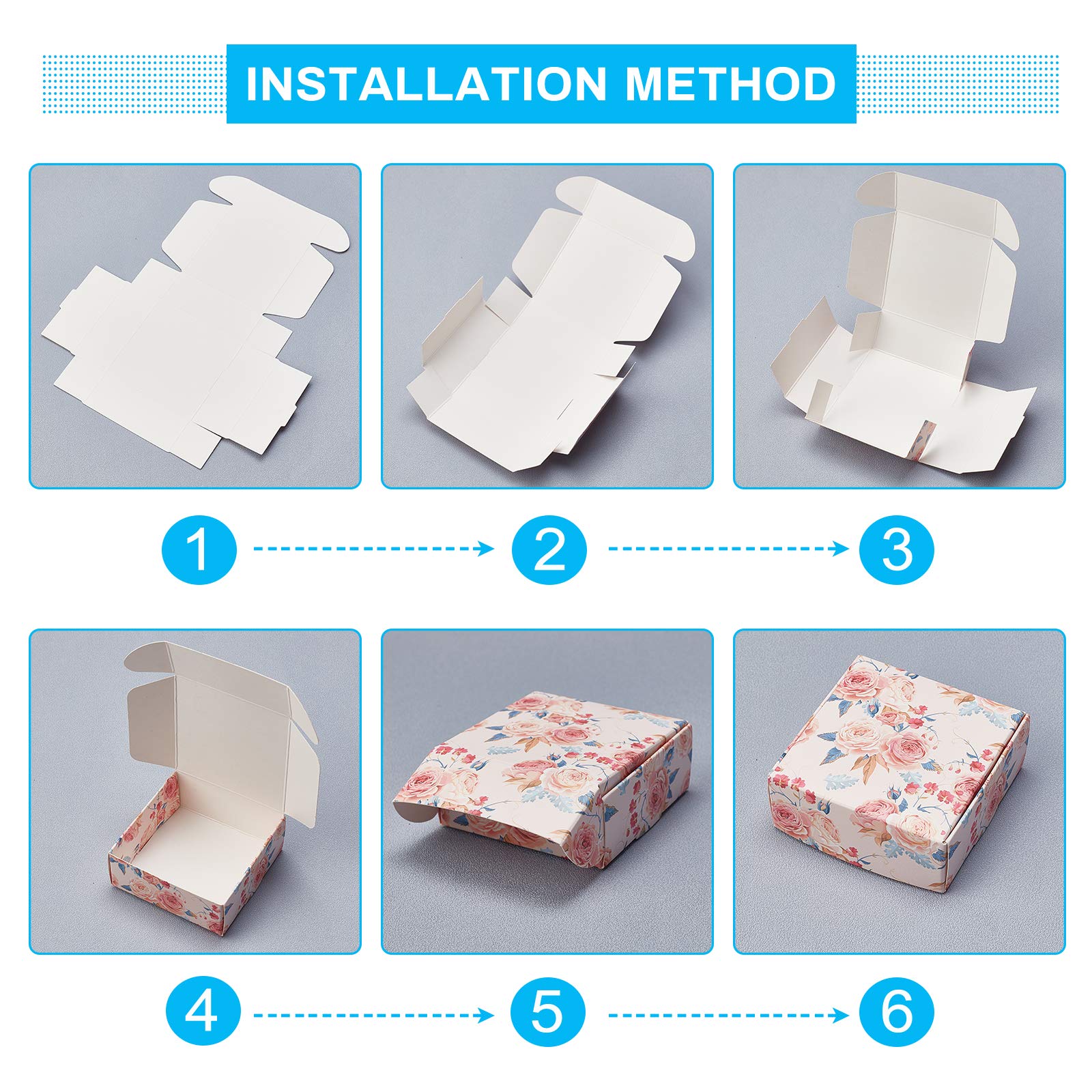 INSTALLATION METHOD

1

2

3

4

5

6