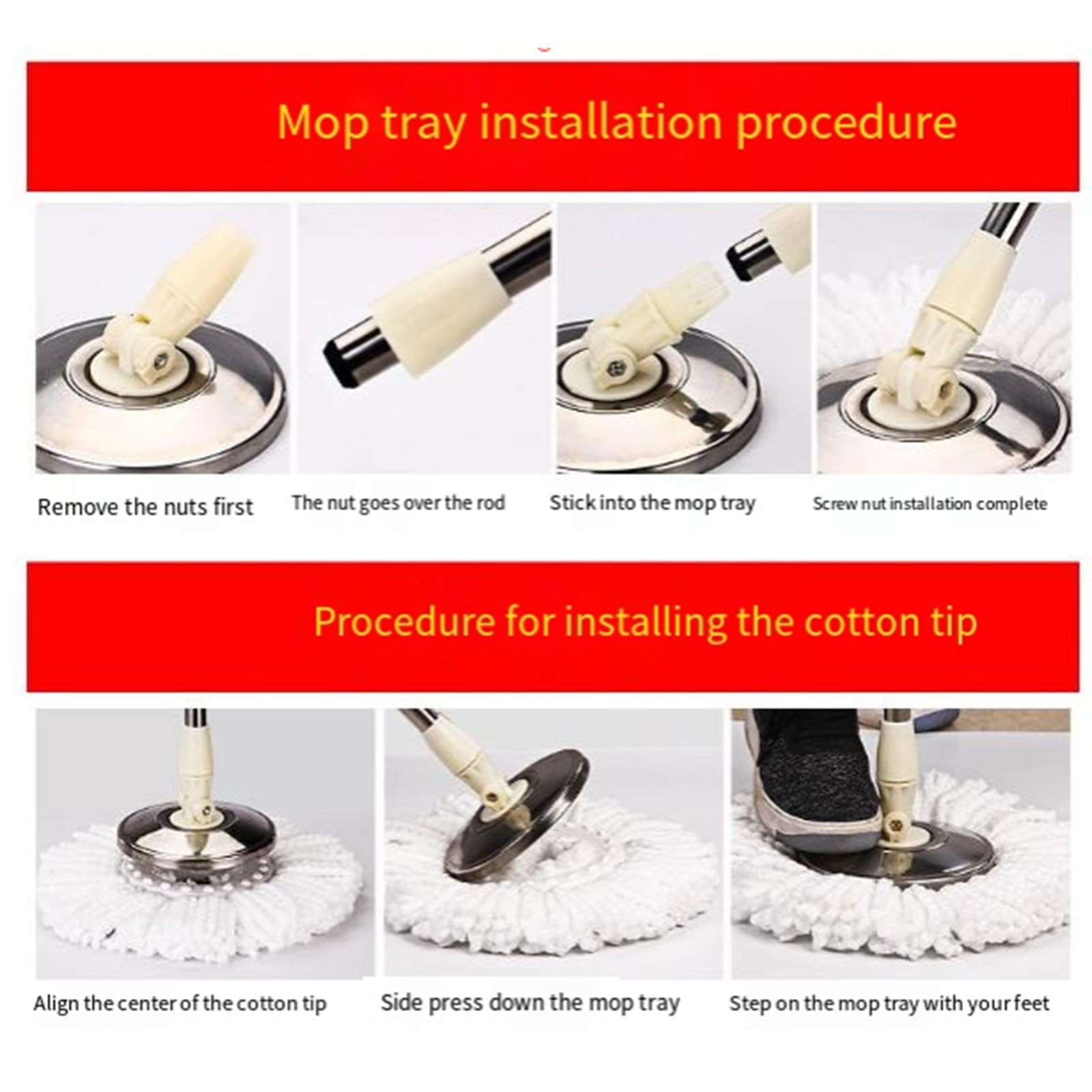 Mop tray installation procedure

Remove the nuts first

The nut goes over the rod

Stick into the mop tray

Screw nut installation complete

Procedure for installing the cotton tip

Align the center of the cotton tip

Side press down the mop tray

Step on the mop tray with your feet