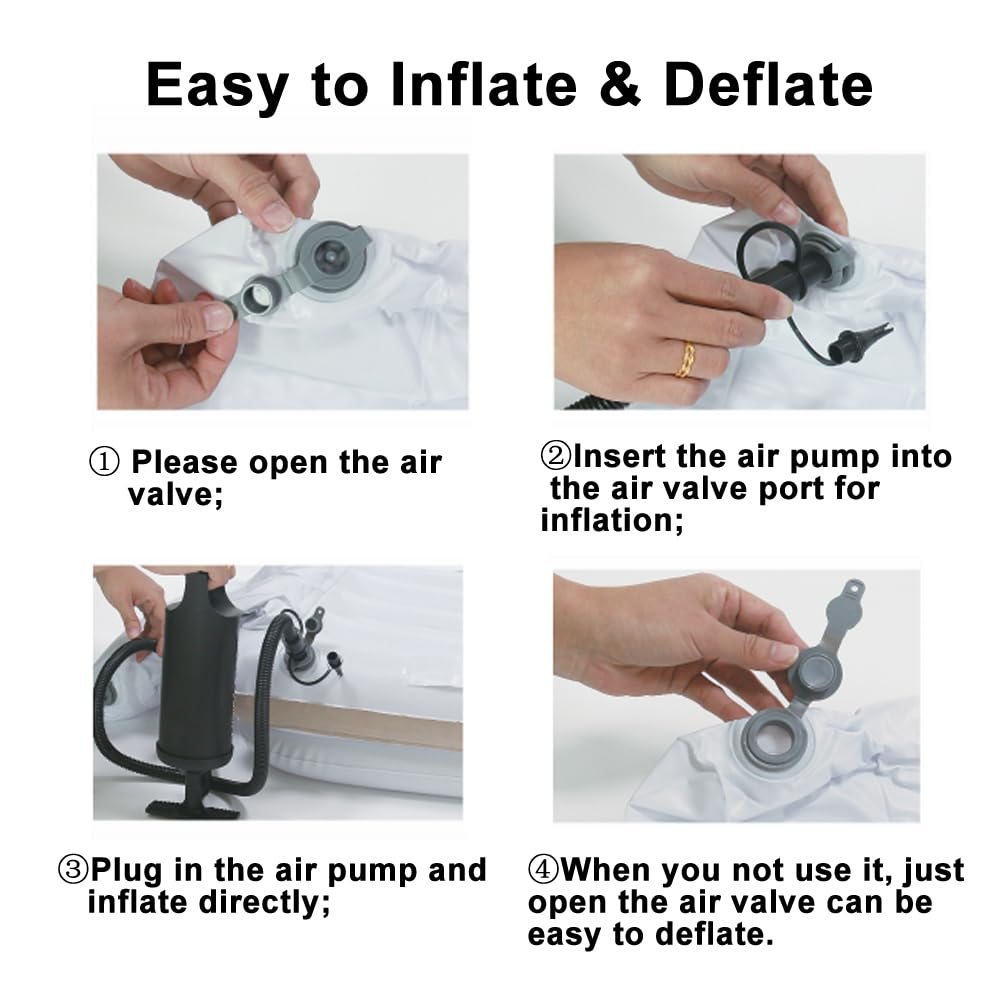 Easy to Inflate & Deflate

① Please open the air valve;

②Insert the air pump into the air valve port for inflation;

③Plug in the air pump and inflate directly;

④When you not use it, just open the air valve can be easy to deflate.