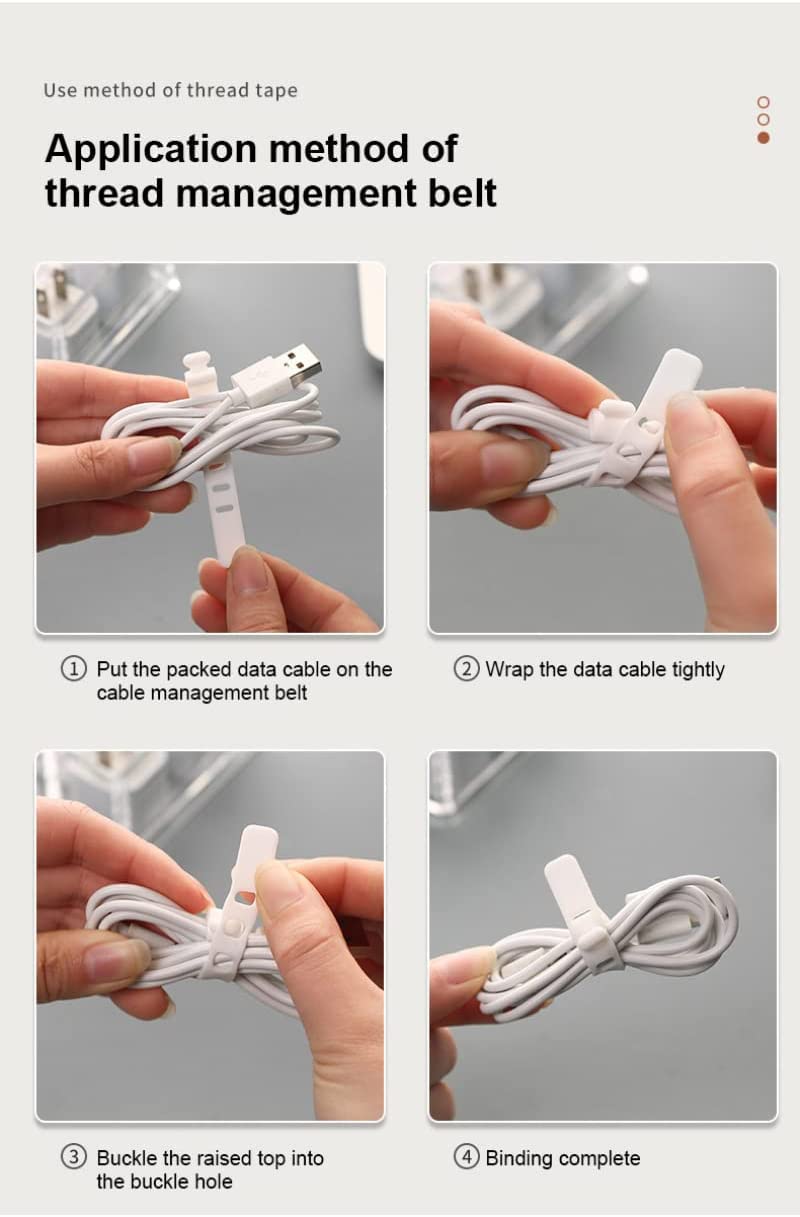 Use method of thread tape

Application method of thread management belt

① Put the packed data cable on the cable management belt

② Wrap the data cable tightly

③ Buckle the raised top into the buckle hole

④ Binding complete