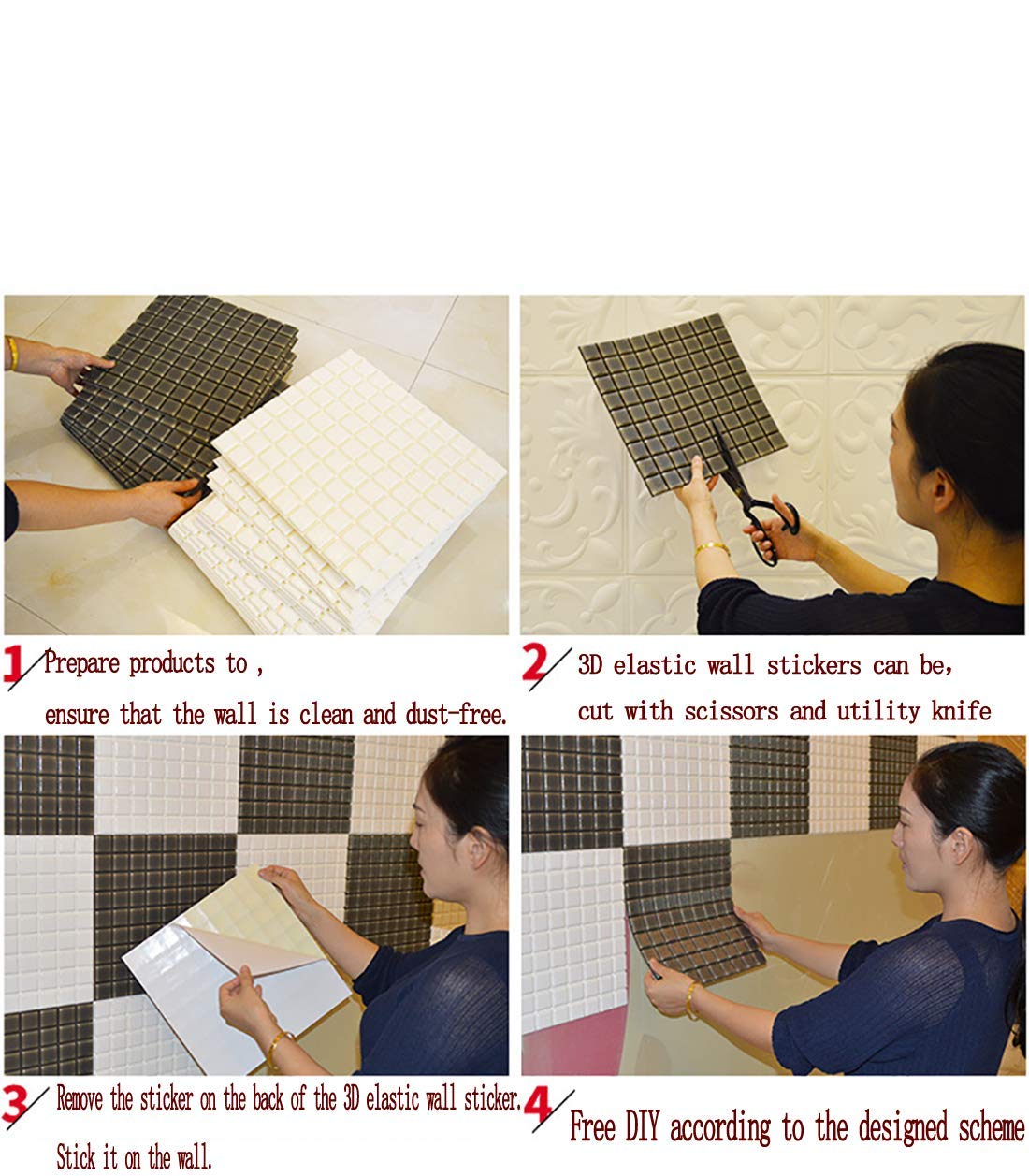 1 Prepare products to ,
ensure that the wall is clean and dust-free.

2 3D elastic wall stickers can be,
cut with scissors and utility knife

3 Remove the sticker on the back of the 3D elastic wall sticker.
Stick it on the wall.

4 Free DIY according to the designed scheme