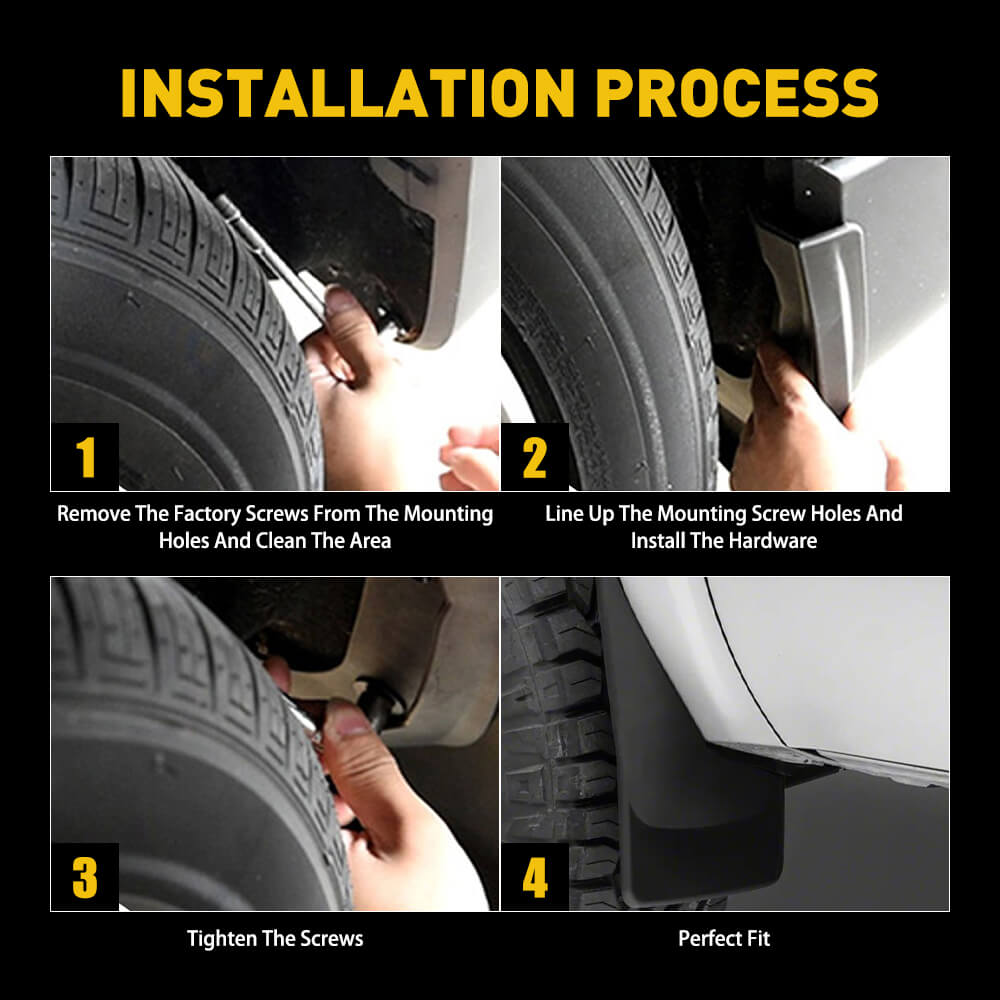 INSTALLATION PROCESS

1

Remove The Factory Screws From The Mounting Holes And Clean The Area

2

Line Up The Mounting Screw Holes And Install The Hardware

3

Tighten The Screws

4

Perfect Fit