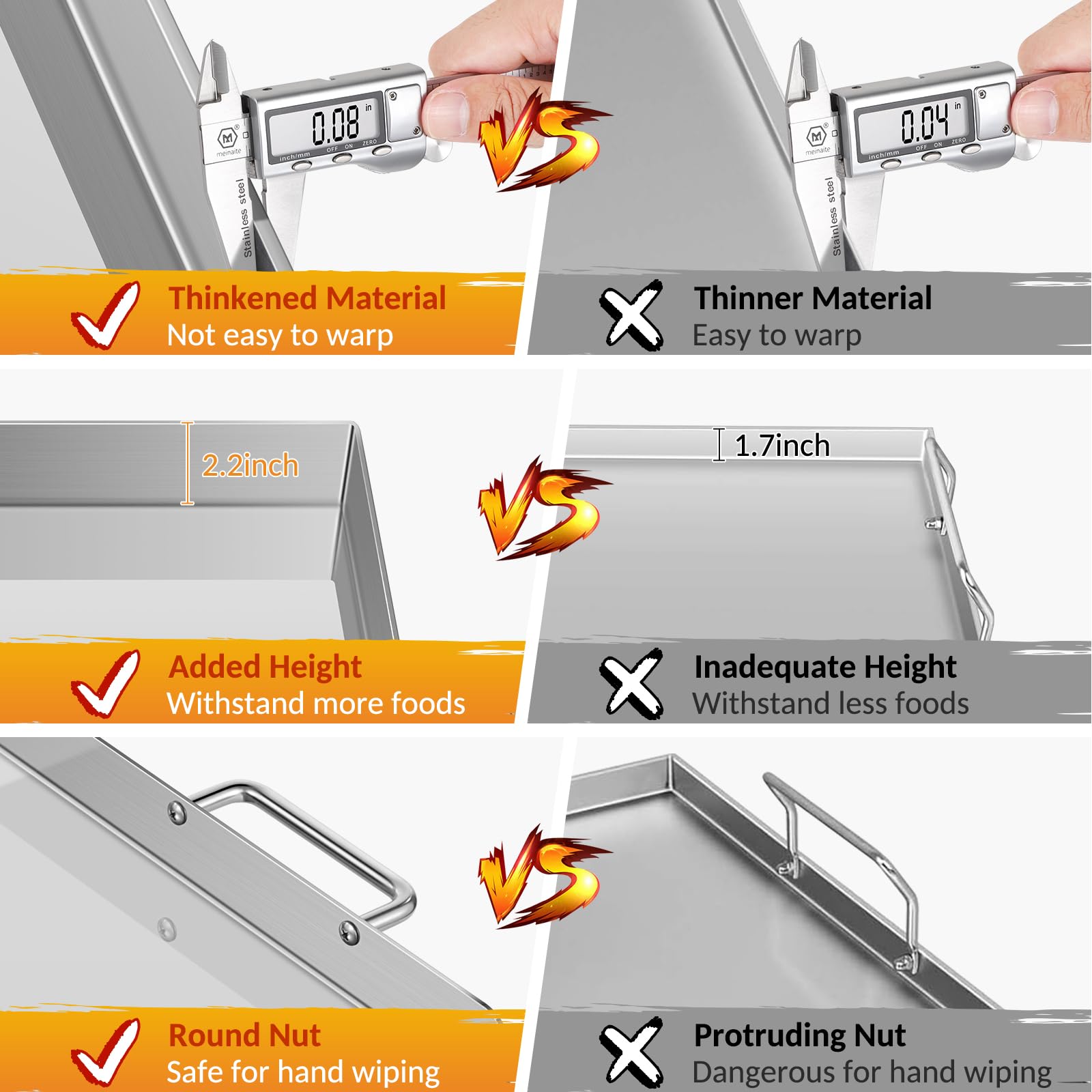 meinaite

0.08 in

inch/mm OFF ON ZERO

Stainless steel

VS

meinaite

0.04 in

inch/mm OFF ON ZERO

Stainless steel

Thinkened Material
Not easy to warp

Thinner Material
Easy to warp

2.2inch

VS

1.7inch

Added Height
Withstand more foods

Inadequate Height
Withstand less foods

VS

Round Nut
Safe for hand wiping

Protruding Nut
Dangerous for hand wiping