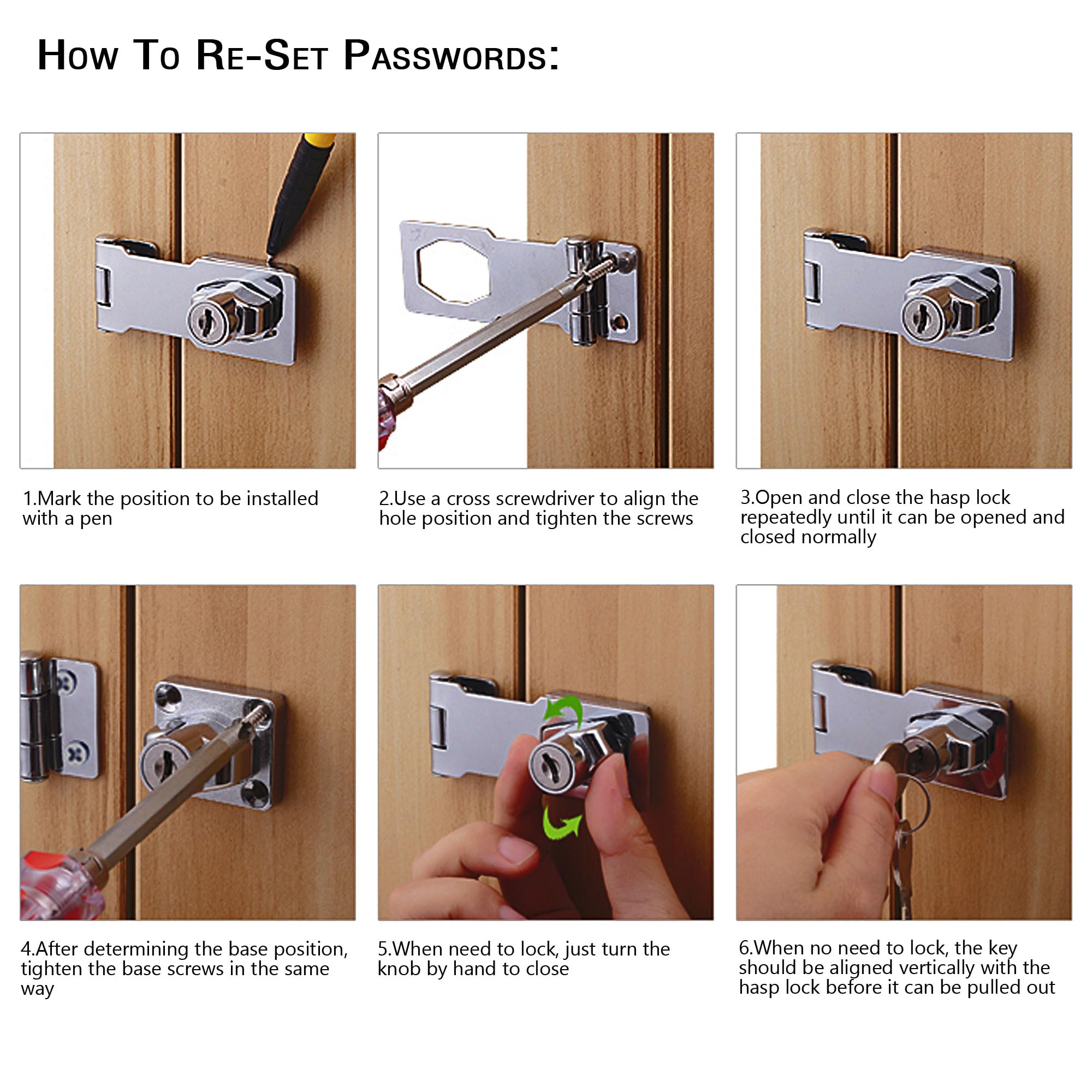 How To Re-Set Passwords:

1.Mark the position to be installed with a pen

2.Use a cross screwdriver to align the hole position and tighten the screws

3.Open and close the hasp lock repeatedly until it can be opened and closed normally

4.After determining the base position, tighten the base screws in the same way

5.When need to lock, just turn the knob by hand to close

6.When no need to lock, the key should be aligned vertically with the hasp lock before it can be pulled out