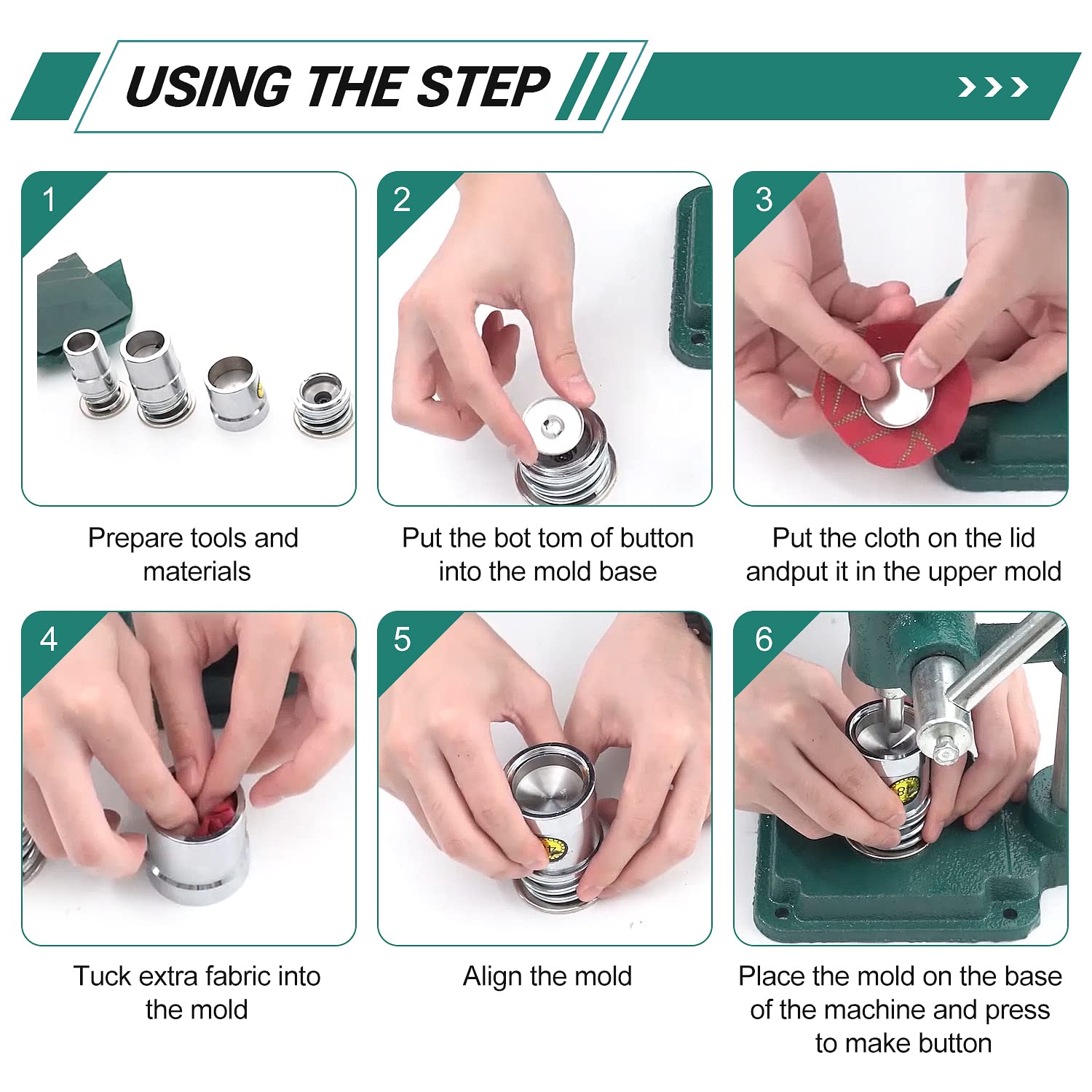 USING THE STEP

1

Prepare tools and materials

2

Put the bot tom of button into the mold base

3

Put the cloth on the lid andput it in the upper mold

4

Tuck extra fabric into the mold

5

Align the mold

6

Place the mold on the base of the machine and press to make button