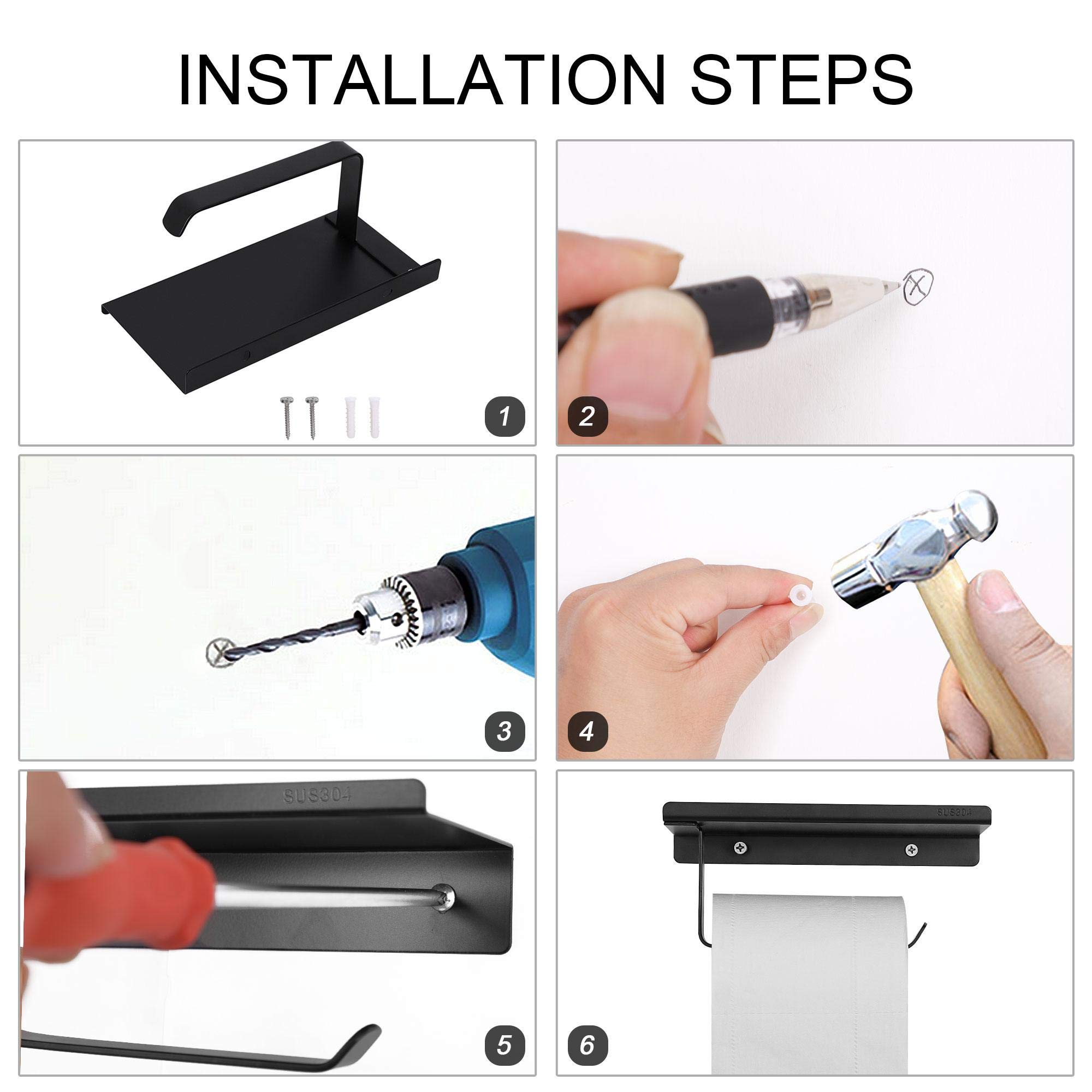 INSTALLATION STEPS

1

2

3

4

SUS304

5

SUS304

6