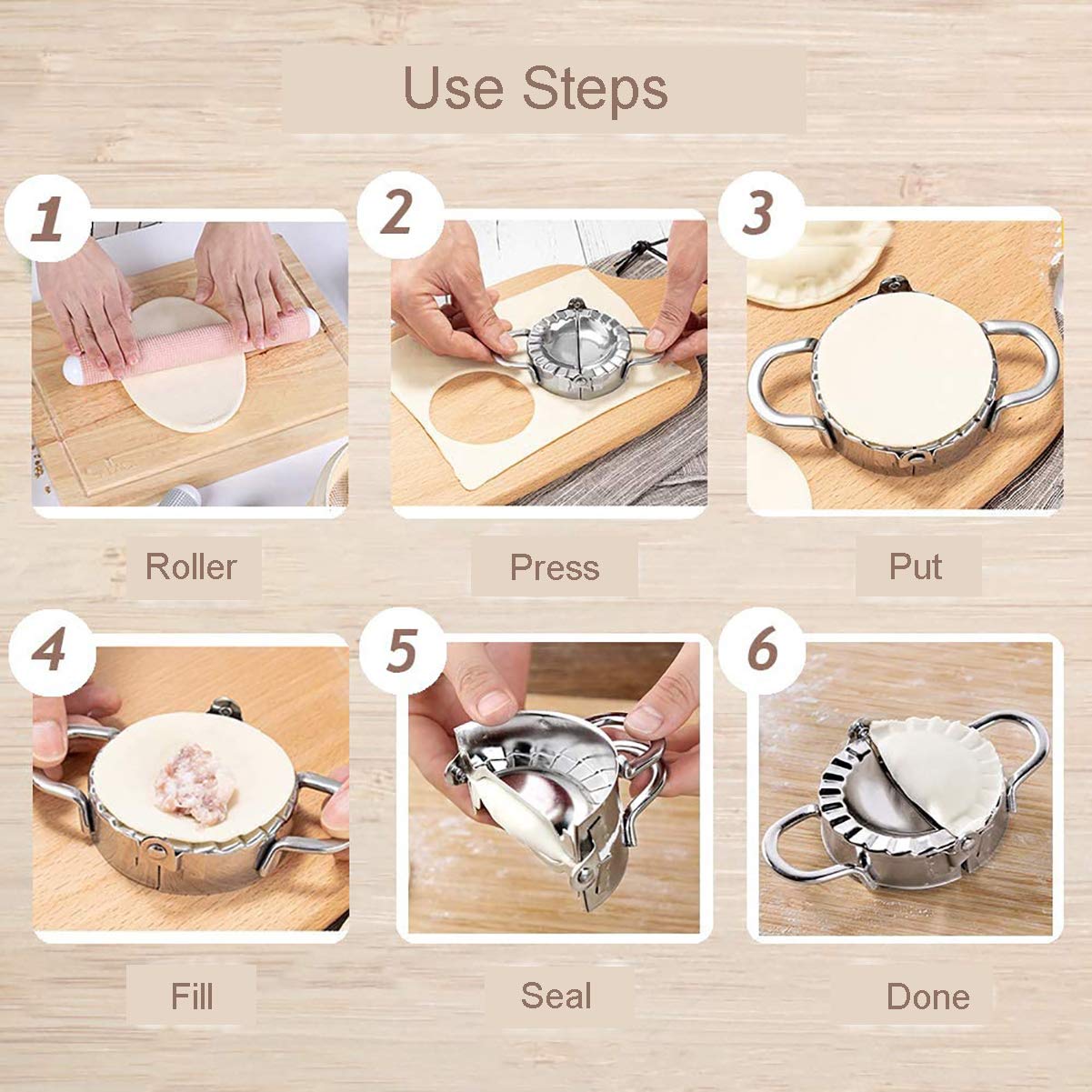 Use Steps

1

Roller

2

Press

3

Put

4

Fill

5

Seal

6

Done