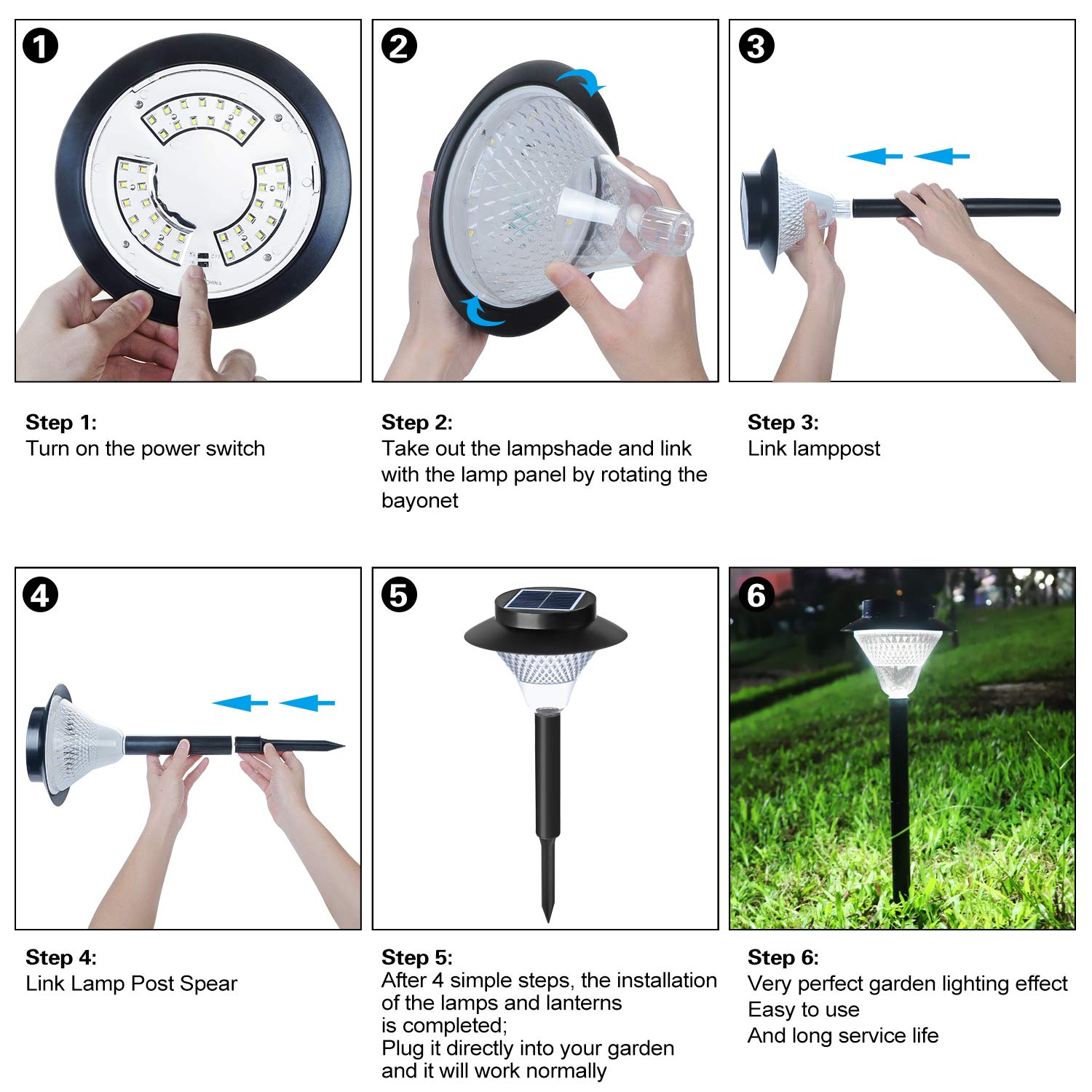 1

2

3

Step 1:
Turn on the power switch

Step 2:
Take out the lampshade and link with the lamp panel by rotating the bayonet

Step 3:
Link lamppost

4

5

6

Step 4:
Link Lamp Post Spear

Step 5:
After 4 simple steps, the installation of the lamps and lanterns is completed;
Plug it directly into your garden and it will work normally

Step 6:
Very perfect garden lighting effect
Easy to use
And long service life