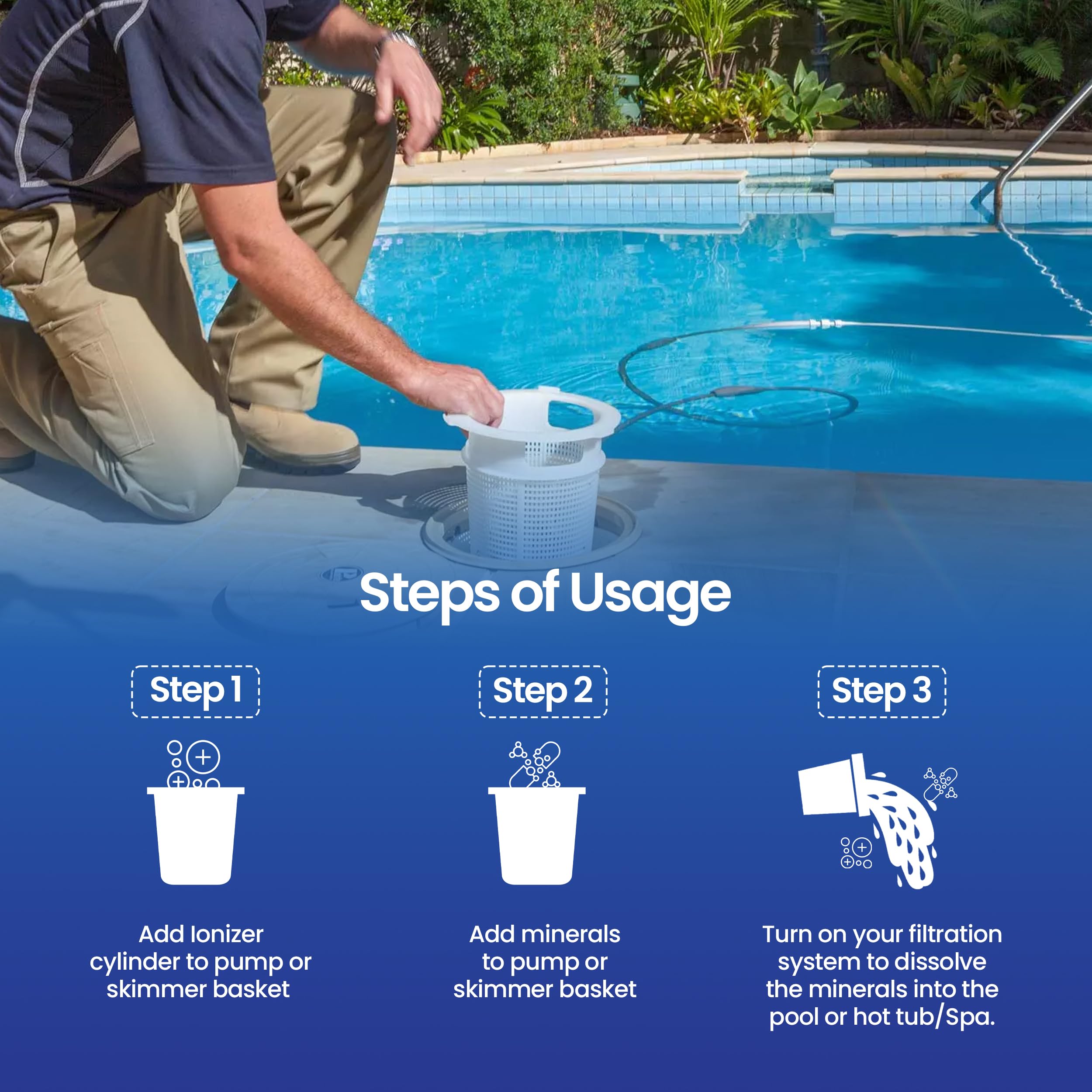 Steps of Usage

Step 1

Add Ionizer cylinder to pump or skimmer basket

Step 2

Add minerals to pump or skimmer basket

Step 3

Turn on your filtration system to dissolve the minerals into the pool or hot tub/Spa.