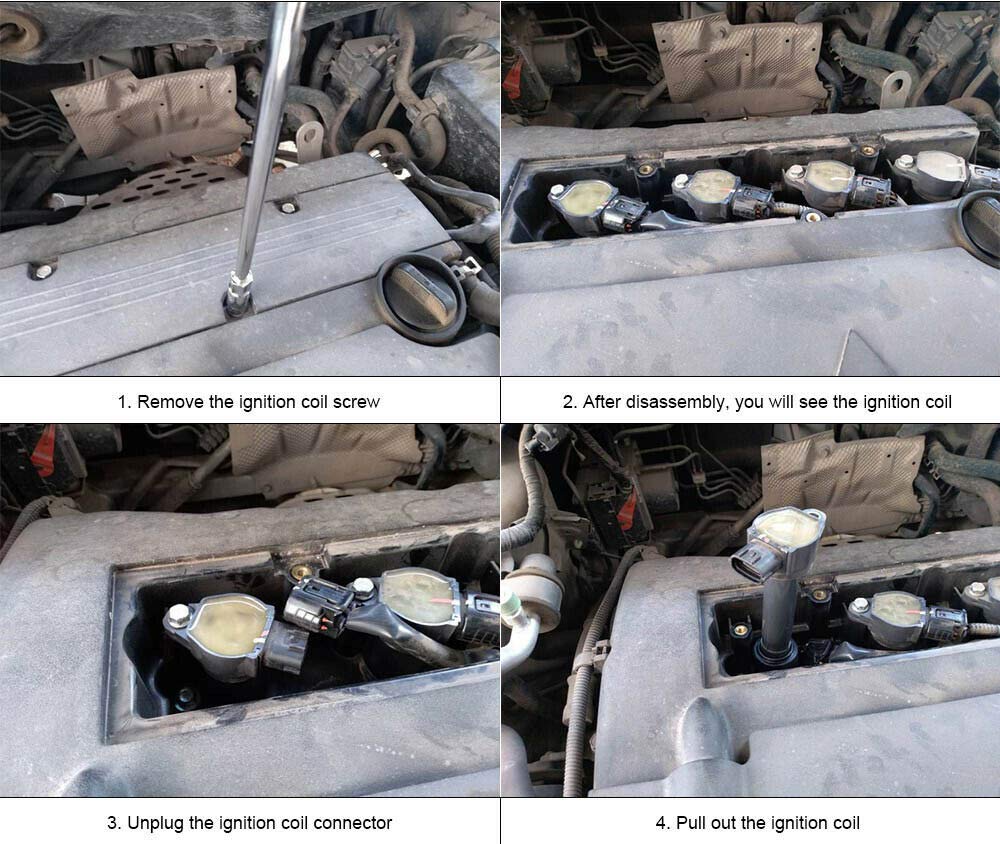 1. Remove the ignition coil screw

2. After disassembly, you will see the ignition coil

3. Unplug the ignition coil connector

4. Pull out the ignition coil