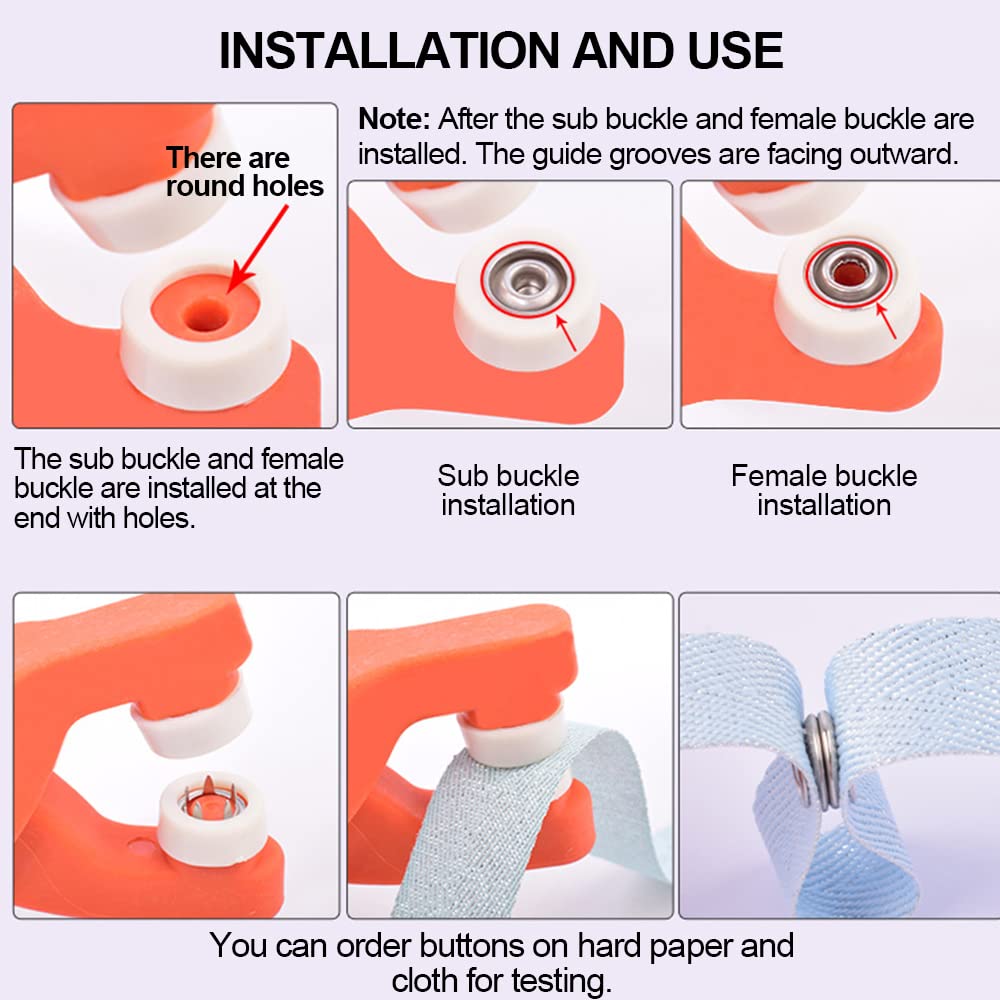 INSTALLATION AND USE

There are round holes

Note: After the sub buckle and female buckle are installed. The guide grooves are facing outward.

The sub buckle and female buckle are installed at the end with holes.

Sub buckle installation

Female buckle installation

You can order buttons on hard paper and cloth for testing.