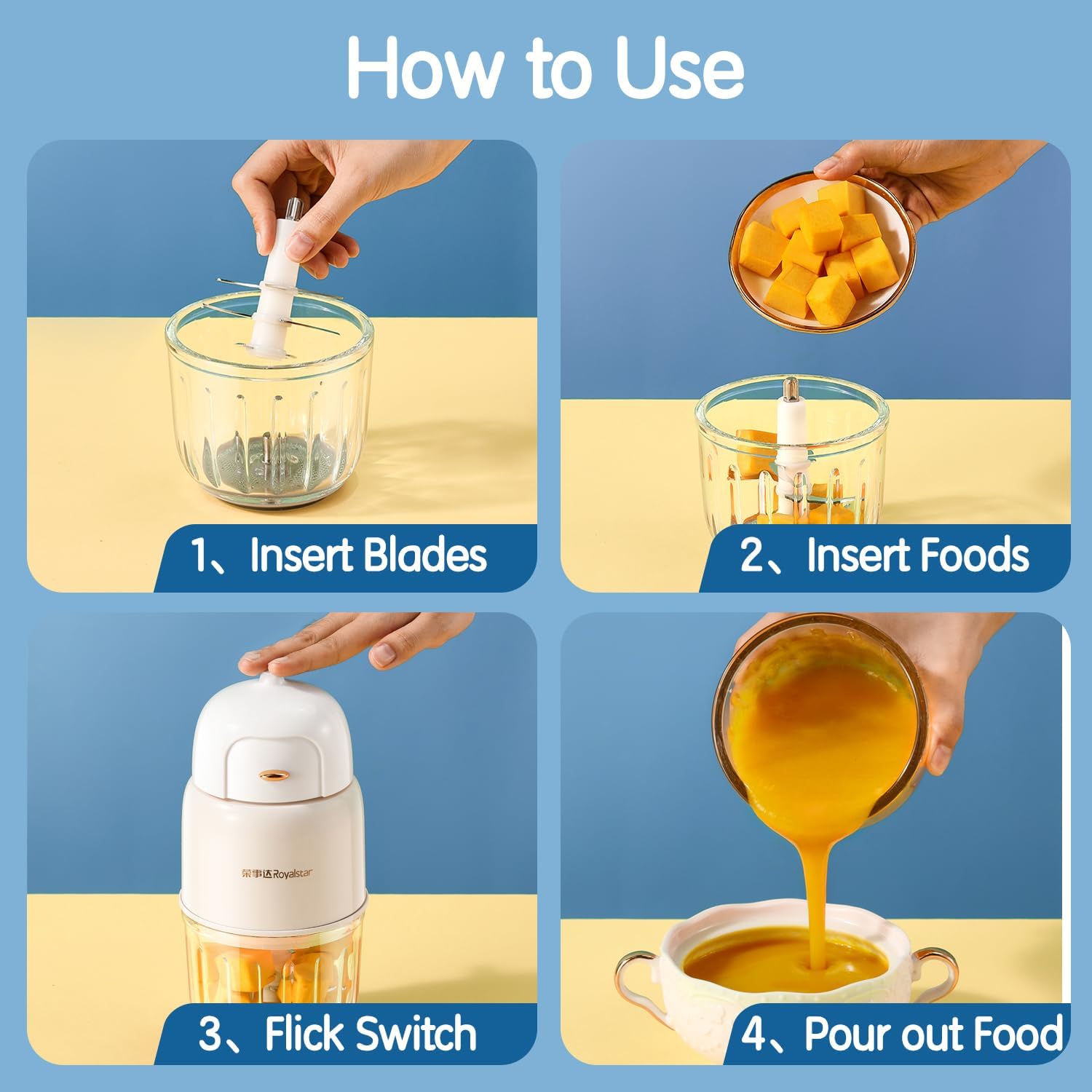 How to Use

1、Insert Blades

2、Insert Foods

荣事达Royalstar

3、Flick Switch

4、Pour out Food