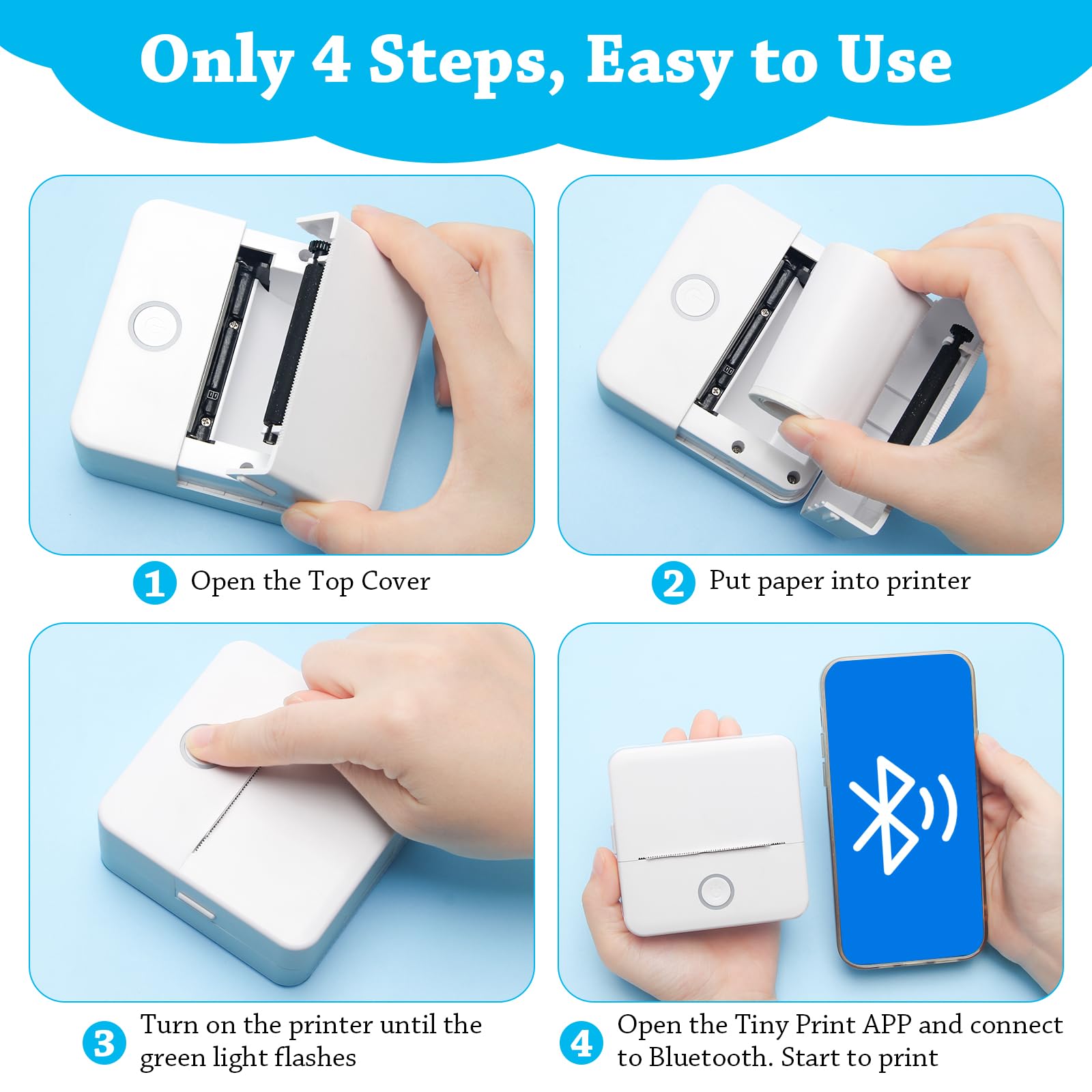 Only 4 Steps, Easy to Use

1 Open the Top Cover

2 Put paper into printer

3 Turn on the printer until the green light flashes

4 Open the Tiny Print APP and connect to Bluetooth. Start to print