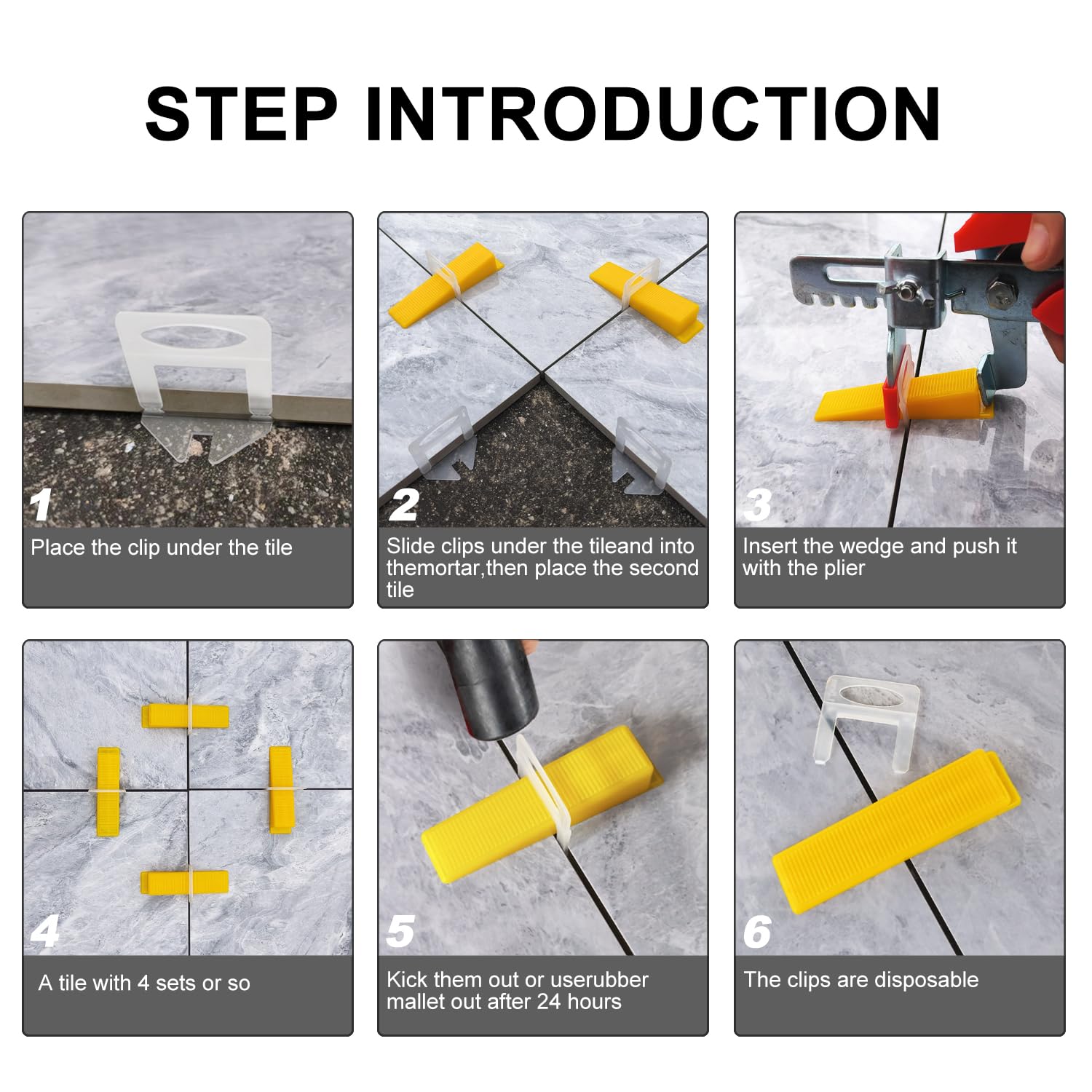 STEP INTRODUCTION

1
Place the clip under the tile

2
Slide clips under the tileand into themortar,then place the second tile

3
Insert the wedge and push it with the plier

4
A tile with 4 sets or so

5
Kick them out or userubber mallet out after 24 hours

6
The clips are disposable