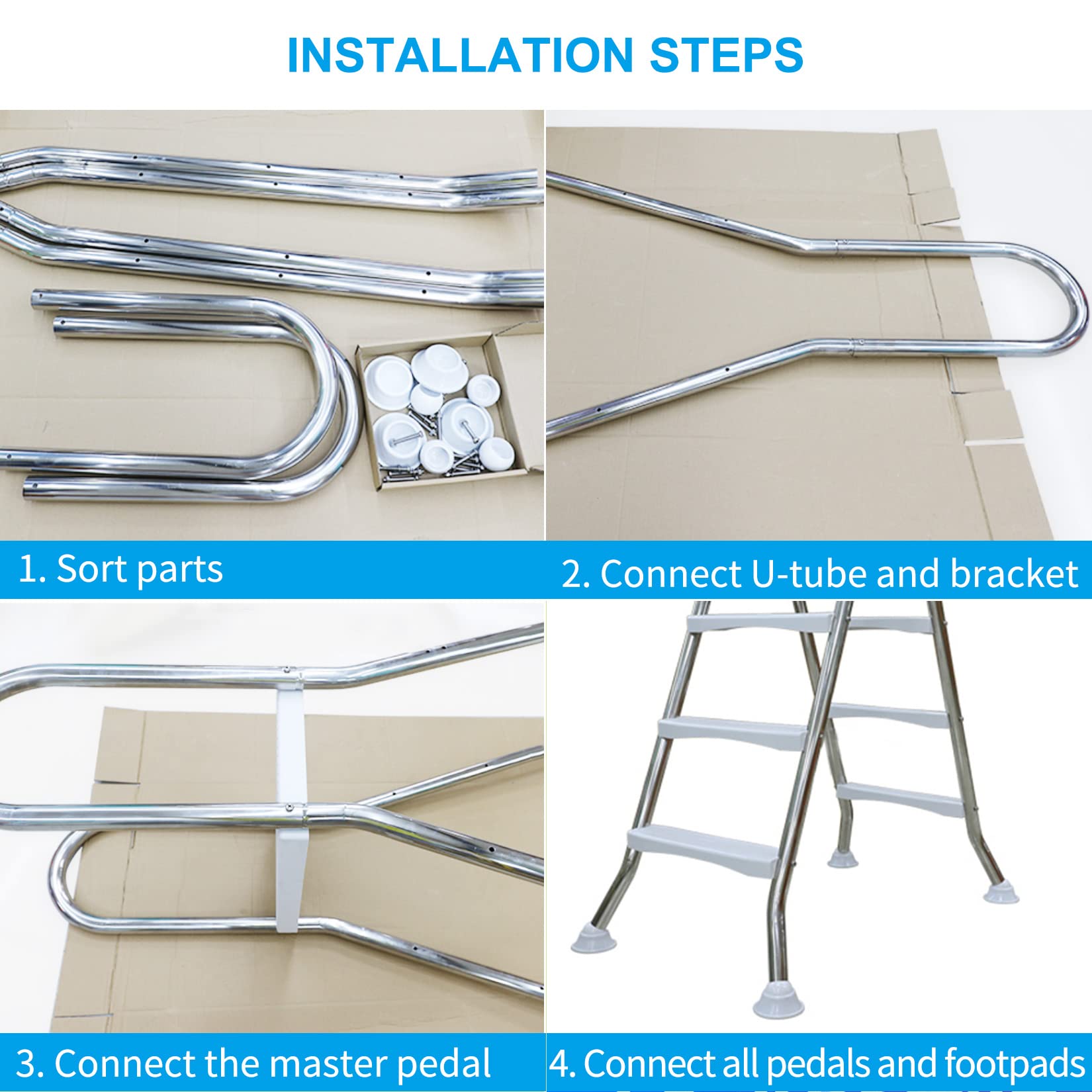 INSTALLATION STEPS

1. Sort parts

2. Connect U-tube and bracket

3. Connect the master pedal

4. Connect all pedals and footpads