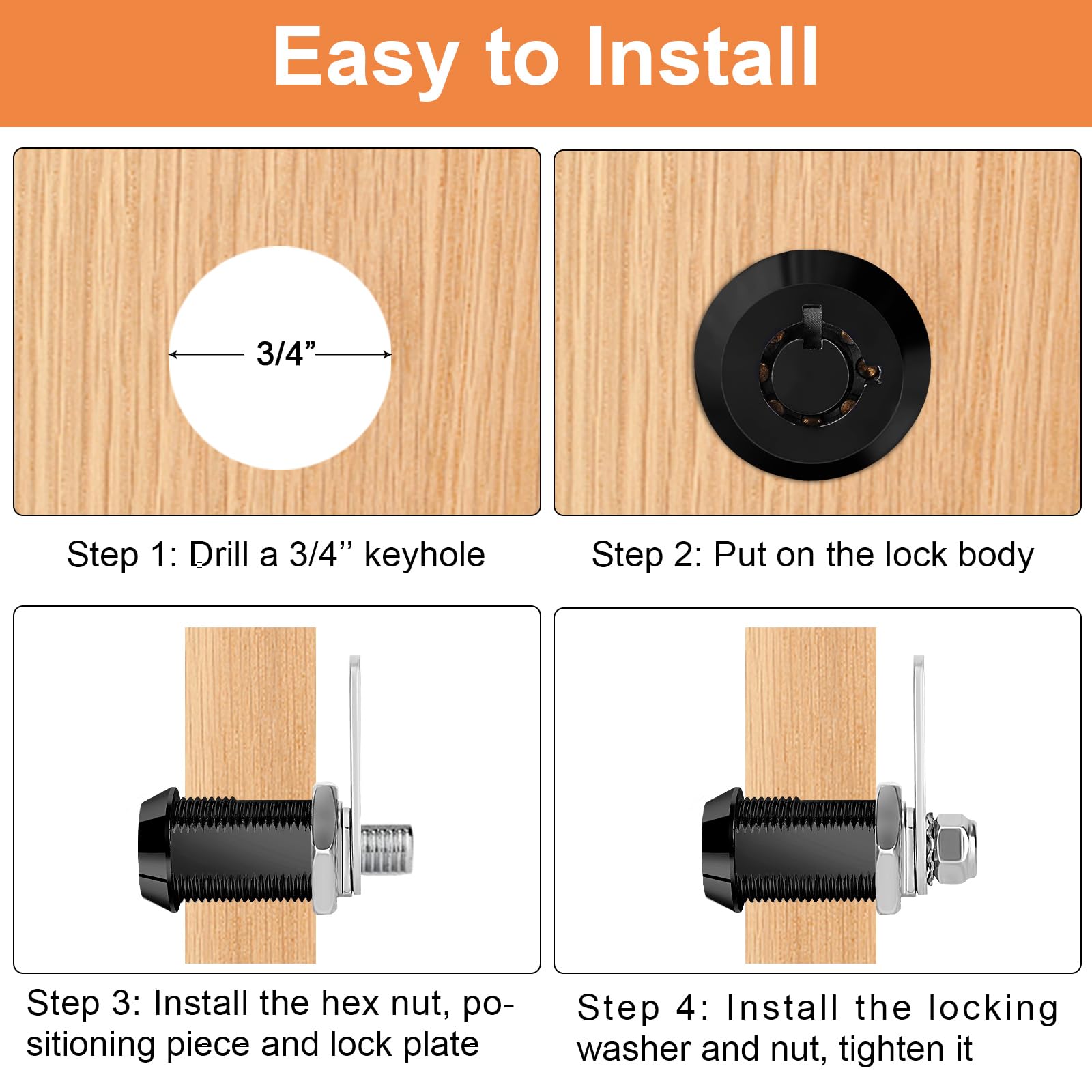 Easy to Install

3/4”

Step 1: Drill a 3/4’’ keyhole

Step 2: Put on the lock body

Step 3: Install the hex nut, positioning piece and lock plate

Step 4: Install the locking washer and nut, tighten it