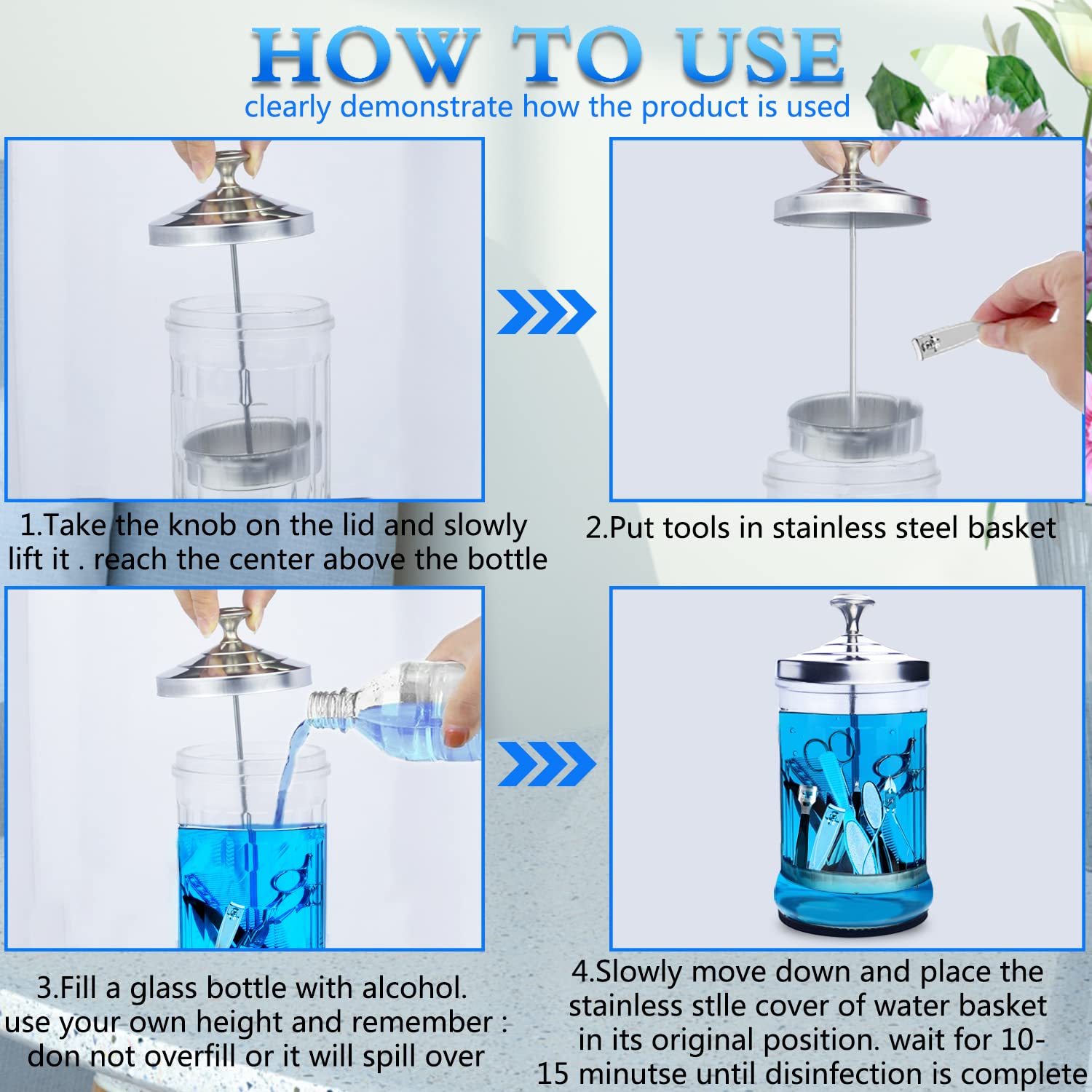 HOW TO USE
clearly demonstrate how the product is used

1.Take the knob on the lid and slowly lift it . reach the center above the bottle

2.Put tools in stainless steel basket

3.Fill a glass bottle with alcohol. use your own height and remember : don not overfill or it will spill over

4.Slowly move down and place the stainless stlle cover of water basket in its original position. wait for 10-15 minutse until disinfection is complete