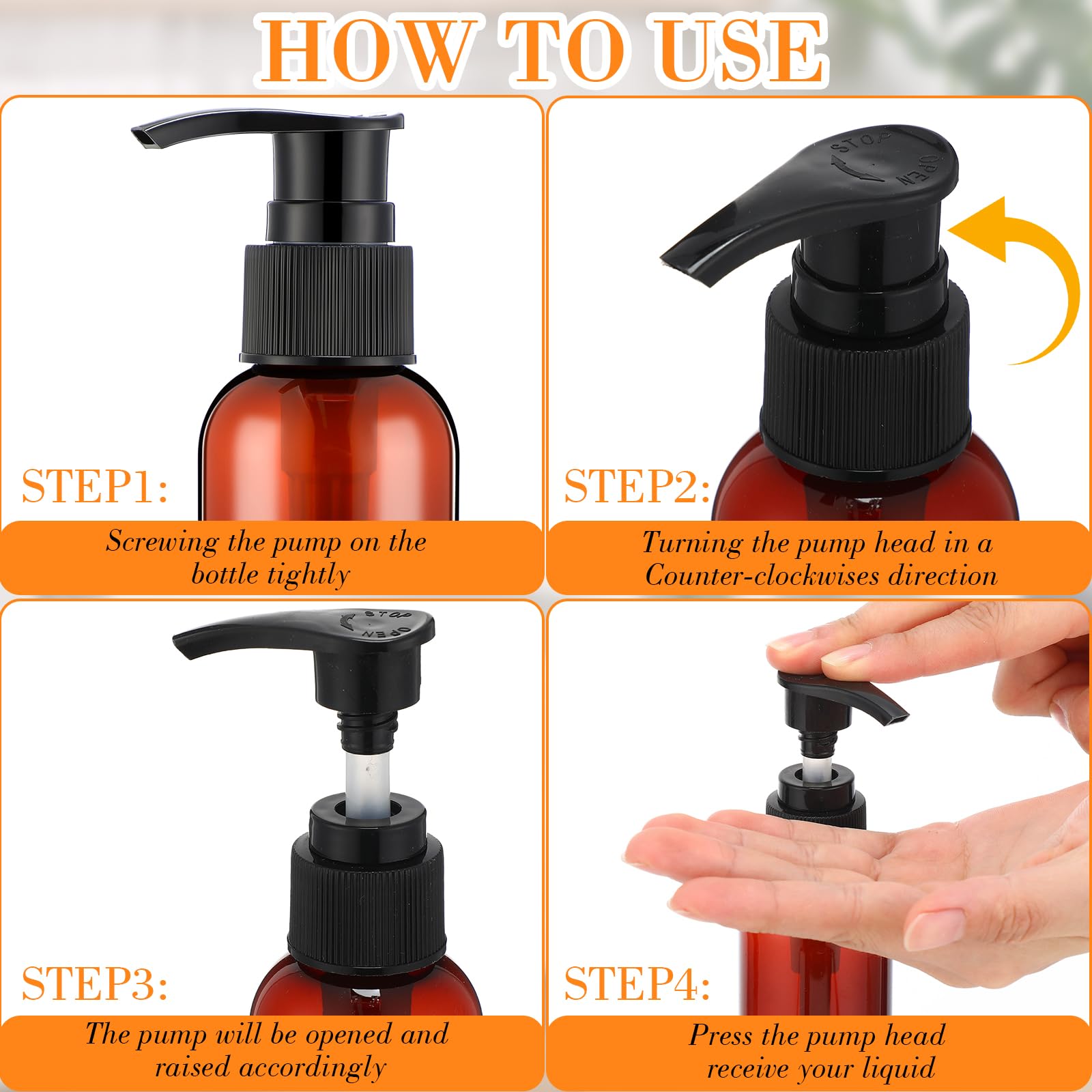 HOW TO USE

STEP1:

Screwing the pump on the bottle tightly

STOP OPEN

STEP2:

Turning the pump head in a Counter-clockwises direction

STOP OPEN

STEP3:

The pump will be opened and raised accordingly

STEP4:

Press the pump head receive your liquid