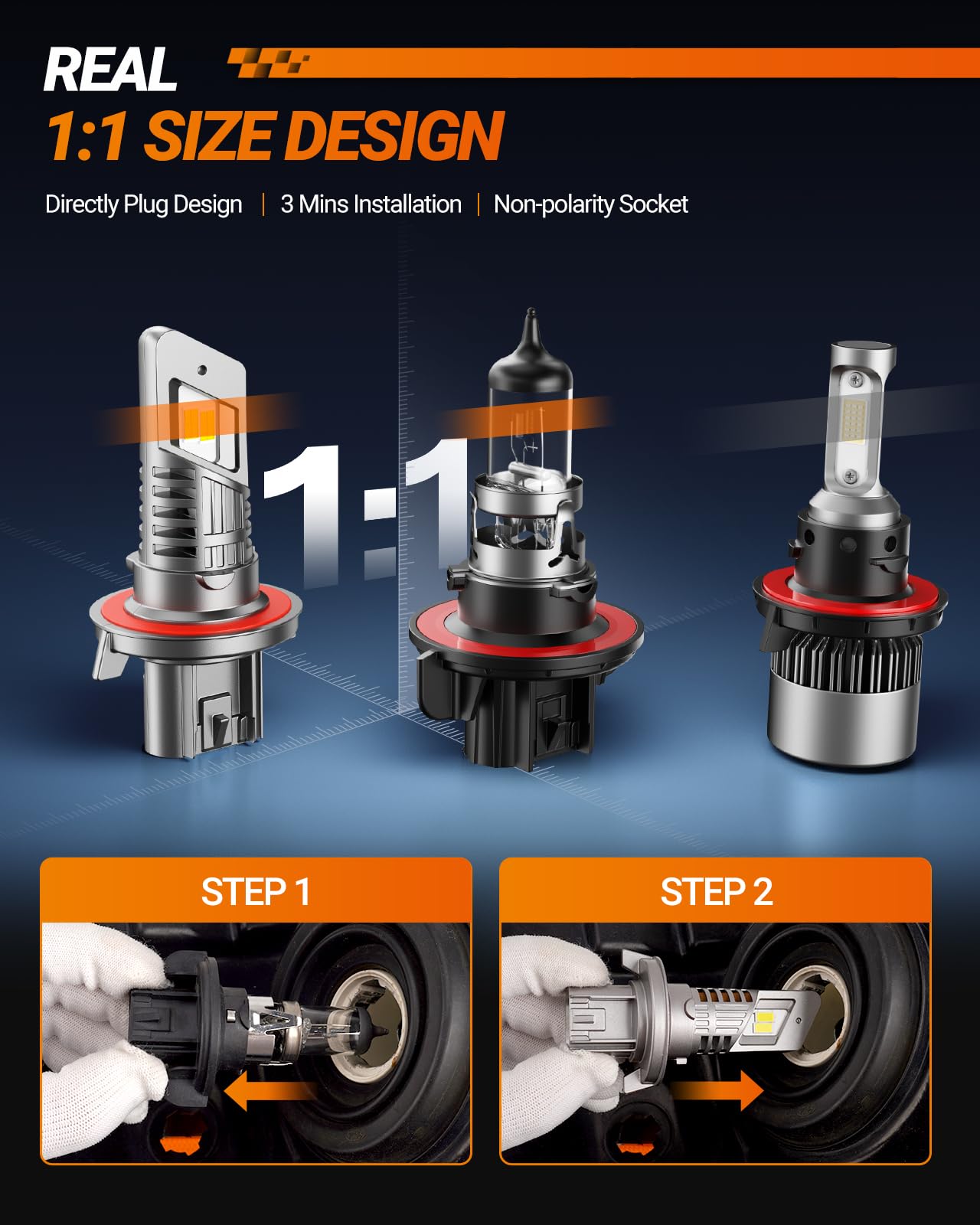 REAL
1:1 SIZE DESIGN

Directly Plug Design | 3 Mins Installation | Non-polarity Socket

1:1

STEP 1

STEP 2