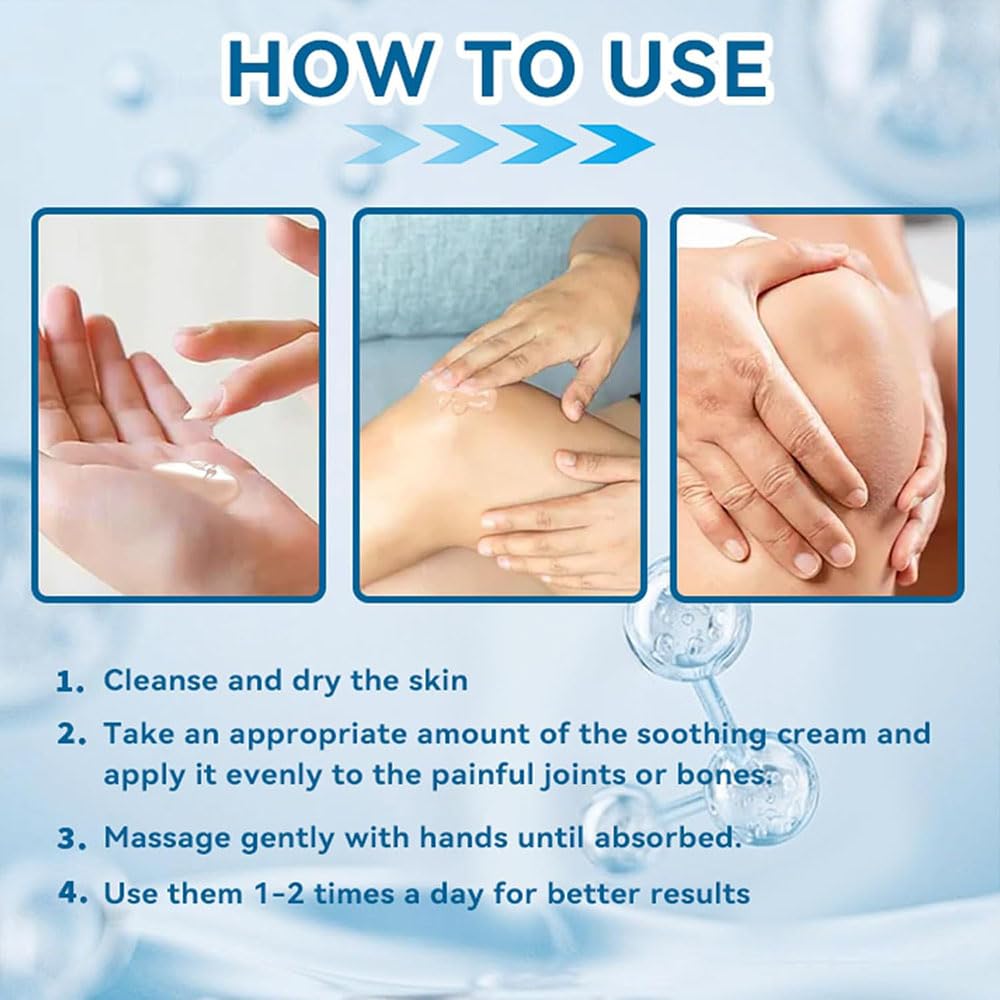 HOW TO USE

1. Cleanse and dry the skin

2. Take an appropriate amount of the soothing cream and apply it evenly to the painful joints or bones.

3. Massage gently with hands until absorbed.

4. Use them 1-2 times a day for better results