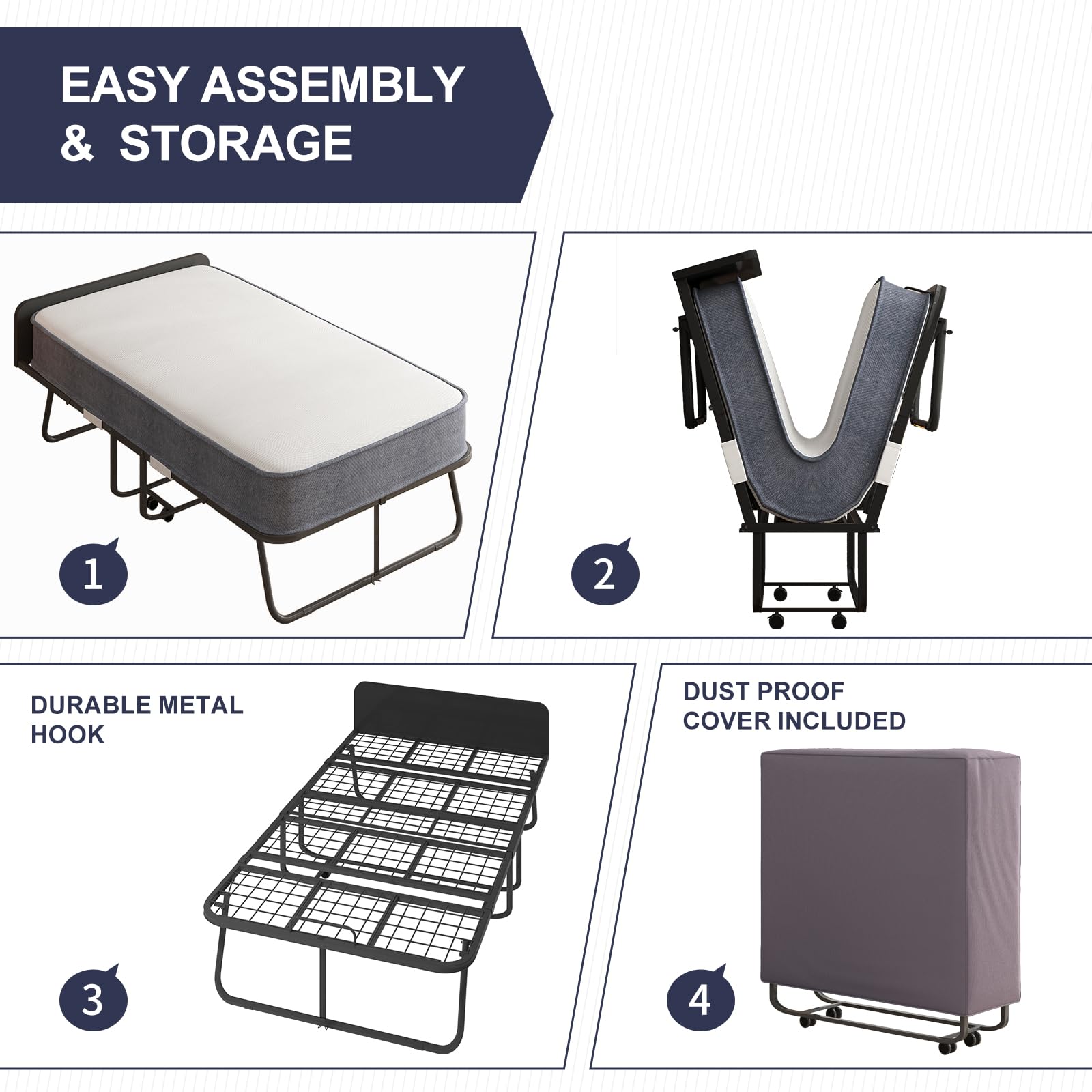 EASY ASSEMBLY
& STORAGE

1

2

DURABLE METAL HOOK

3

DUST PROOF COVER INCLUDED

4