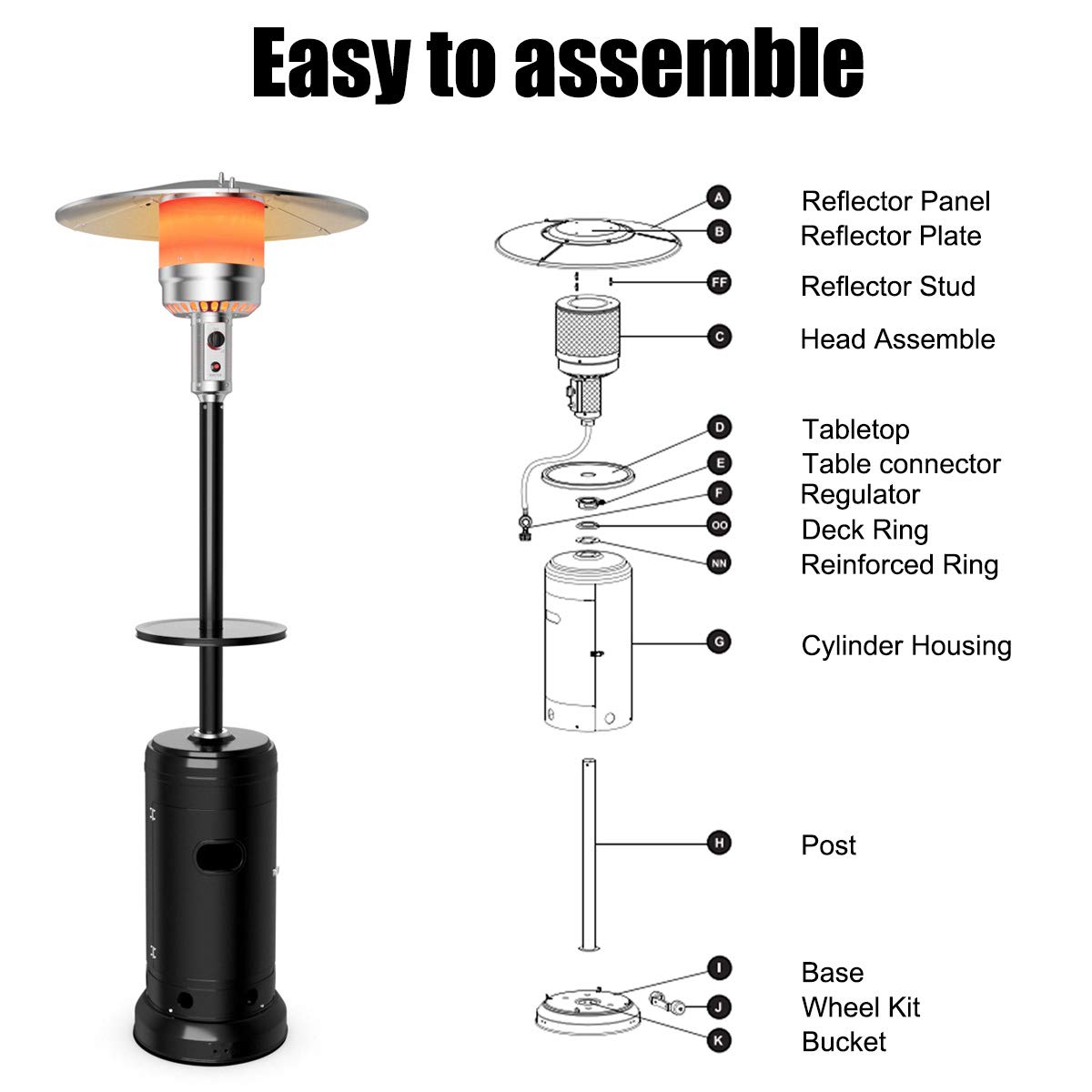 Easy to assemble

A Reflector Panel
B Reflector Plate
FF Reflector Stud
C Head Assemble
D Tabletop
E Table connector
F Regulator
OO Deck Ring
NN Reinforced Ring
G Cylinder Housing
H Post
I Base
J Wheel Kit
K Bucket