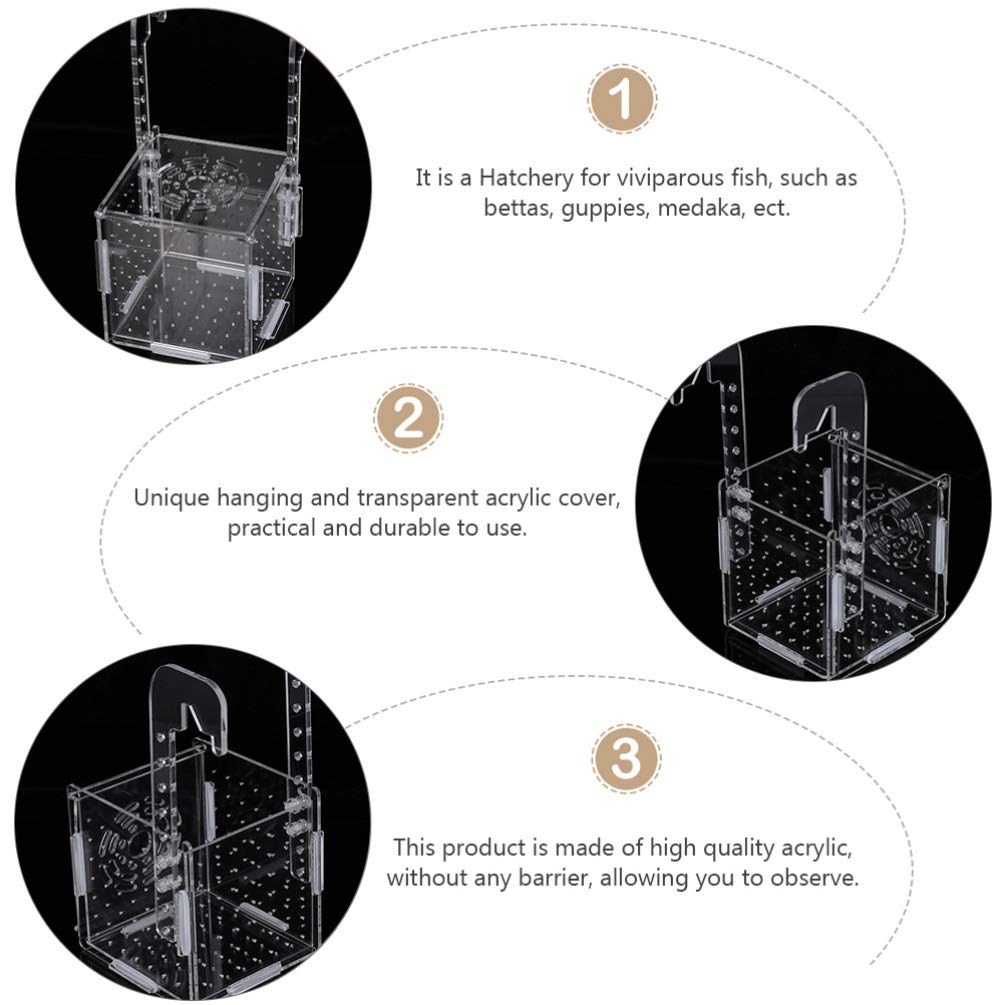 1

It is a Hatchery for viviparous fish, such as bettas, guppies, medaka, ect.

2

Unique hanging and transparent acrylic cover, practical and durable to use.

3

This product is made of high quality acrylic, without any barrier, allowing you to observe.