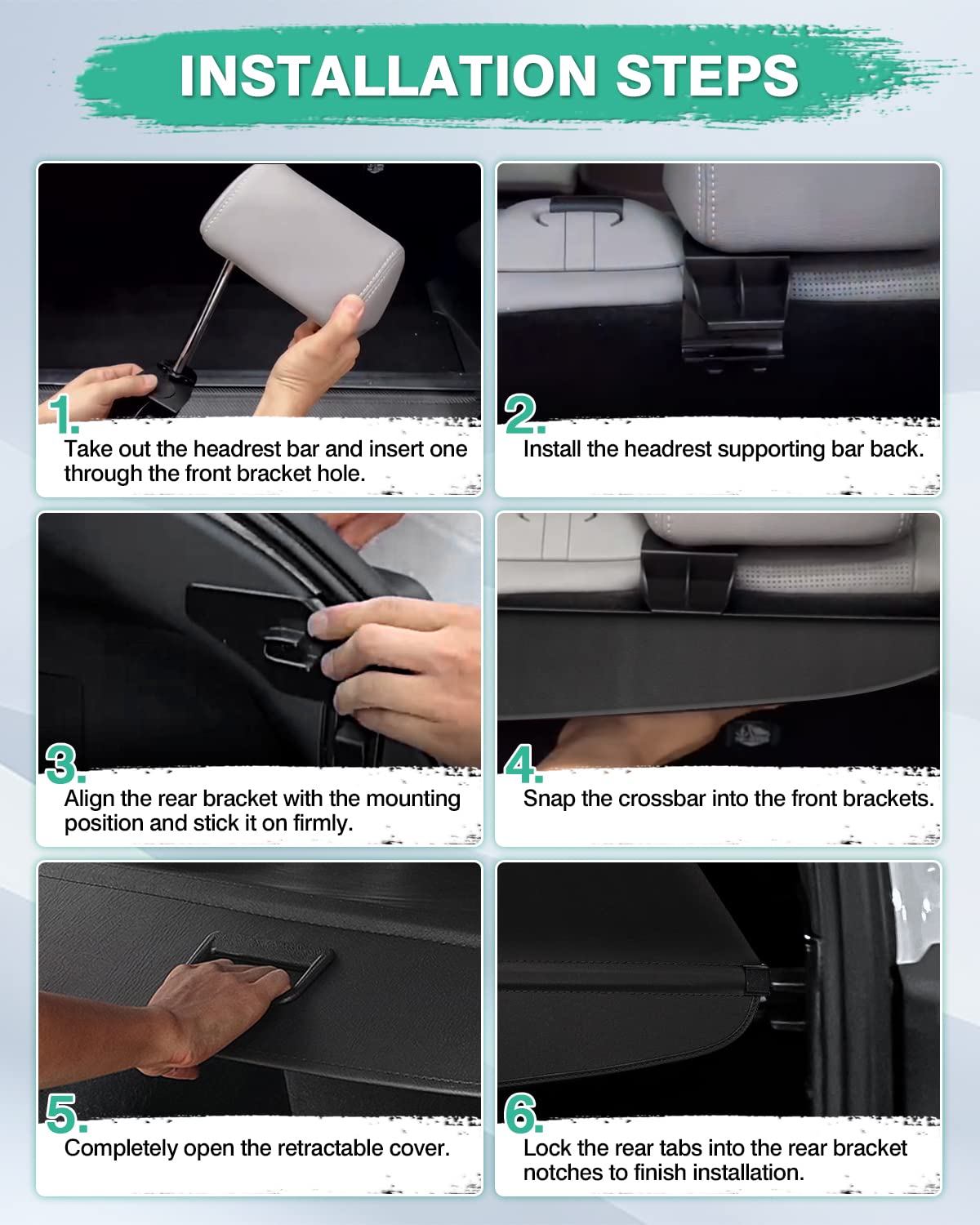 INSTALLATION STEPS

1.
Take out the headrest bar and insert one through the front bracket hole.

2.
Install the headrest supporting bar back.

3.
Align the rear bracket with the mounting position and stick it on firmly.

4.
Snap the crossbar into the front brackets.

5.
Completely open the retractable cover.

6.
Lock the rear tabs into the rear bracket notches to finish installation.