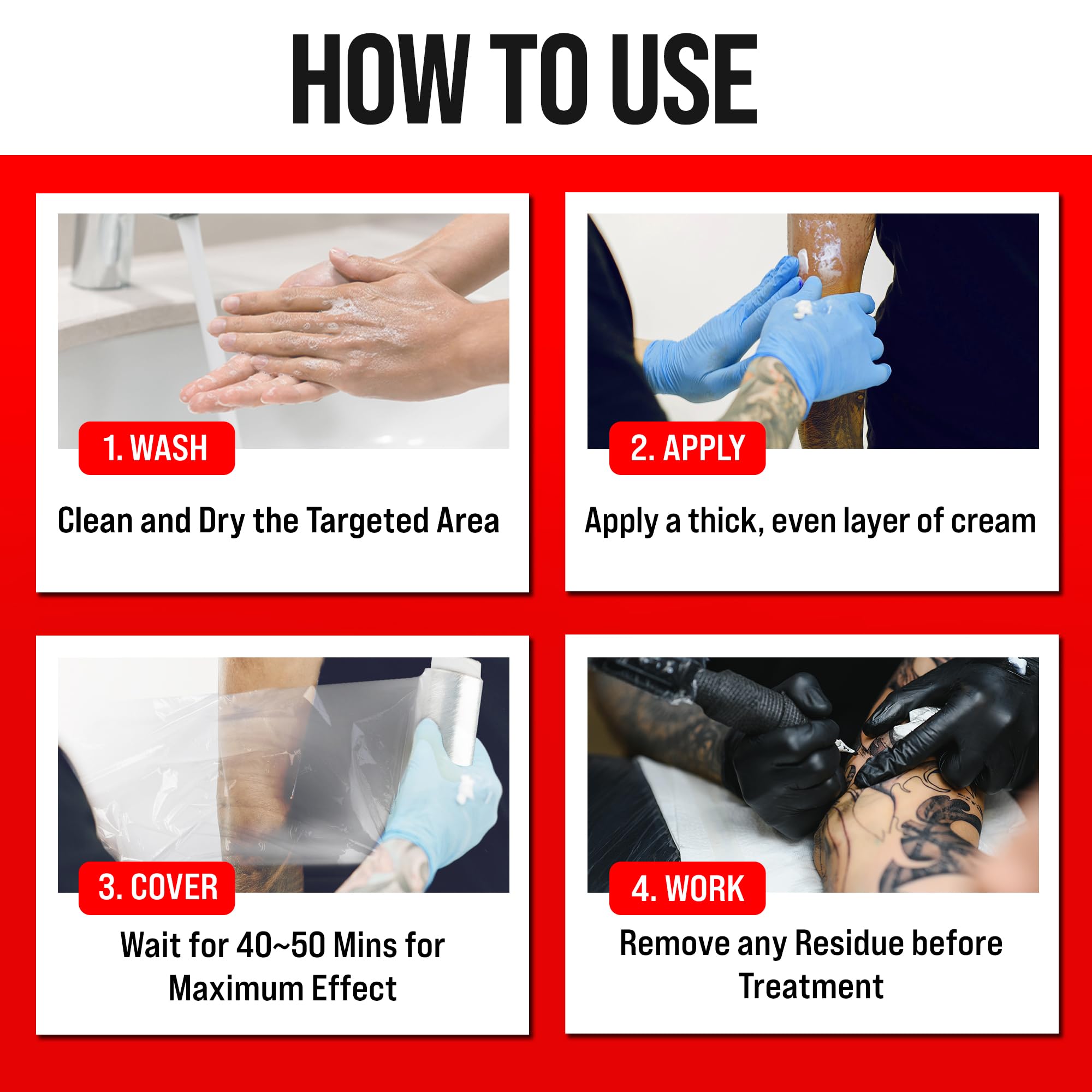 HOW TO USE

1. WASH

Clean and Dry the Targeted Area

2. APPLY

Apply a thick, even layer of cream

3. COVER

Wait for 40~50 Mins for Maximum Effect

4. WORK

Remove any Residue before Treatment