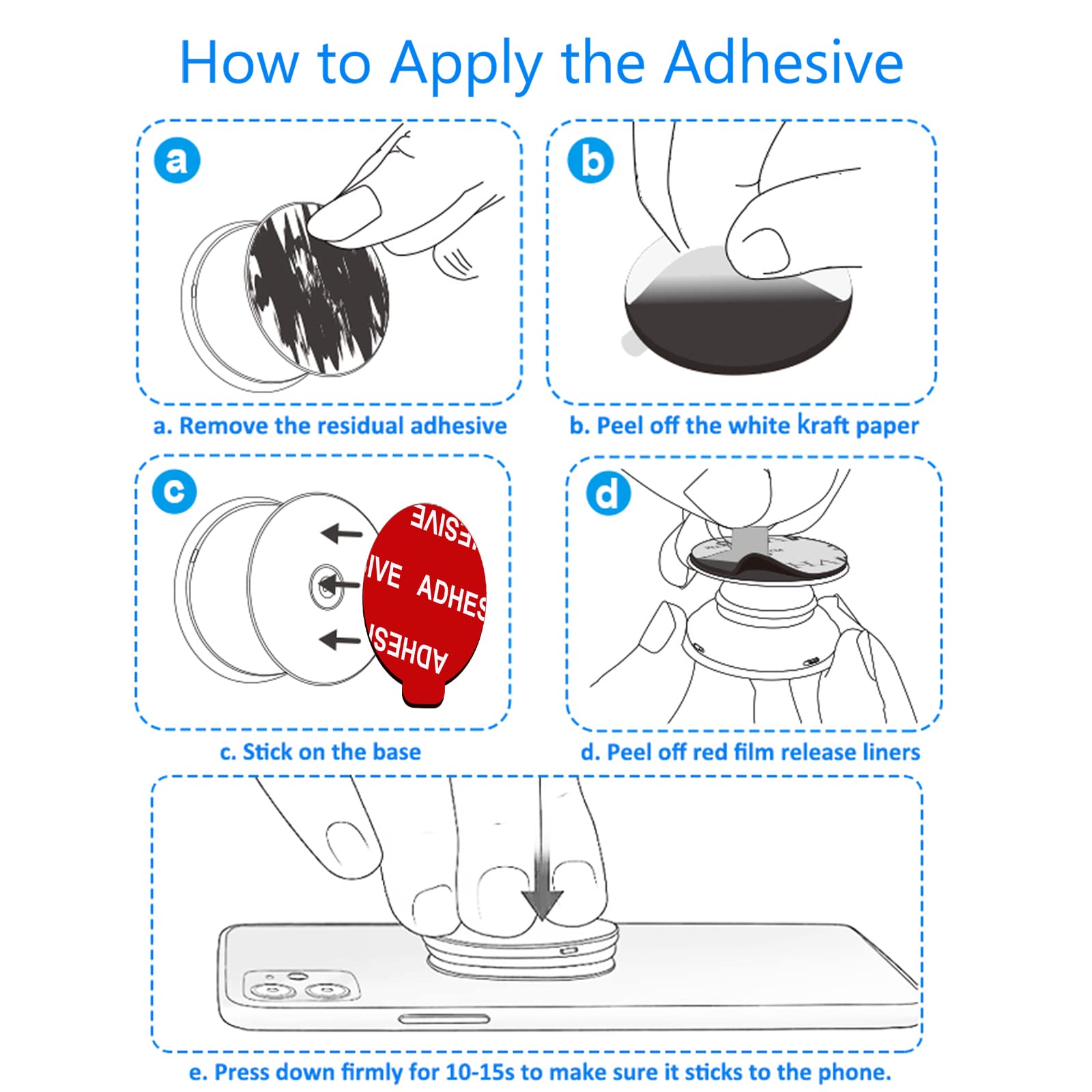 How to Apply the Adhesive

a

a. Remove the residual adhesive

b

b. Peel off the white kraft paper

c

ESIVE
IVE ADHES
ADHESI

c. Stick on the base

d

d. Peel off red film release liners

e. Press down firmly for 10-15s to make sure it sticks to the phone.