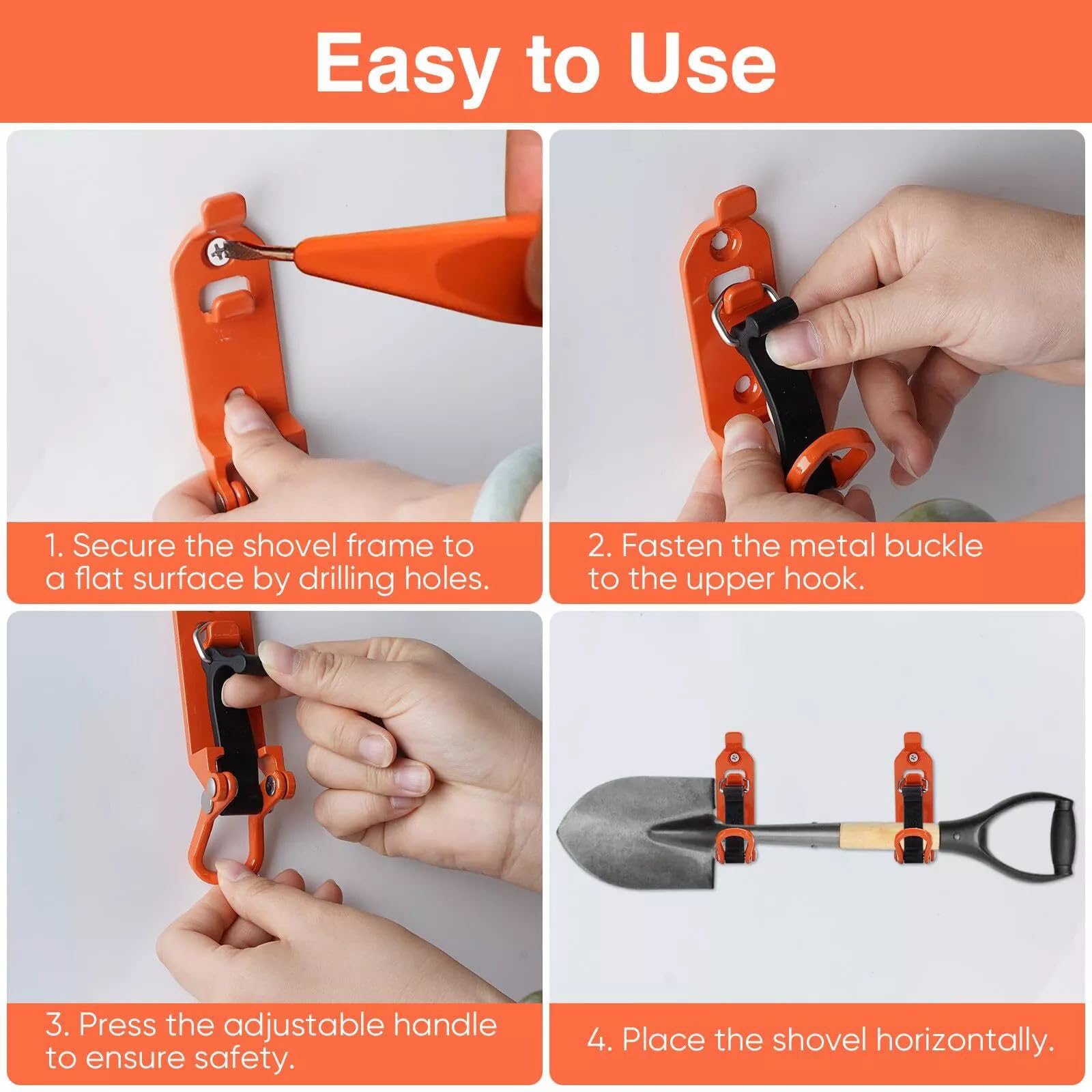 Easy to Use

1. Secure the shovel frame to a flat surface by drilling holes.

2. Fasten the metal buckle to the upper hook.

3. Press the adjustable handle to ensure safety.

4. Place the shovel horizontally.