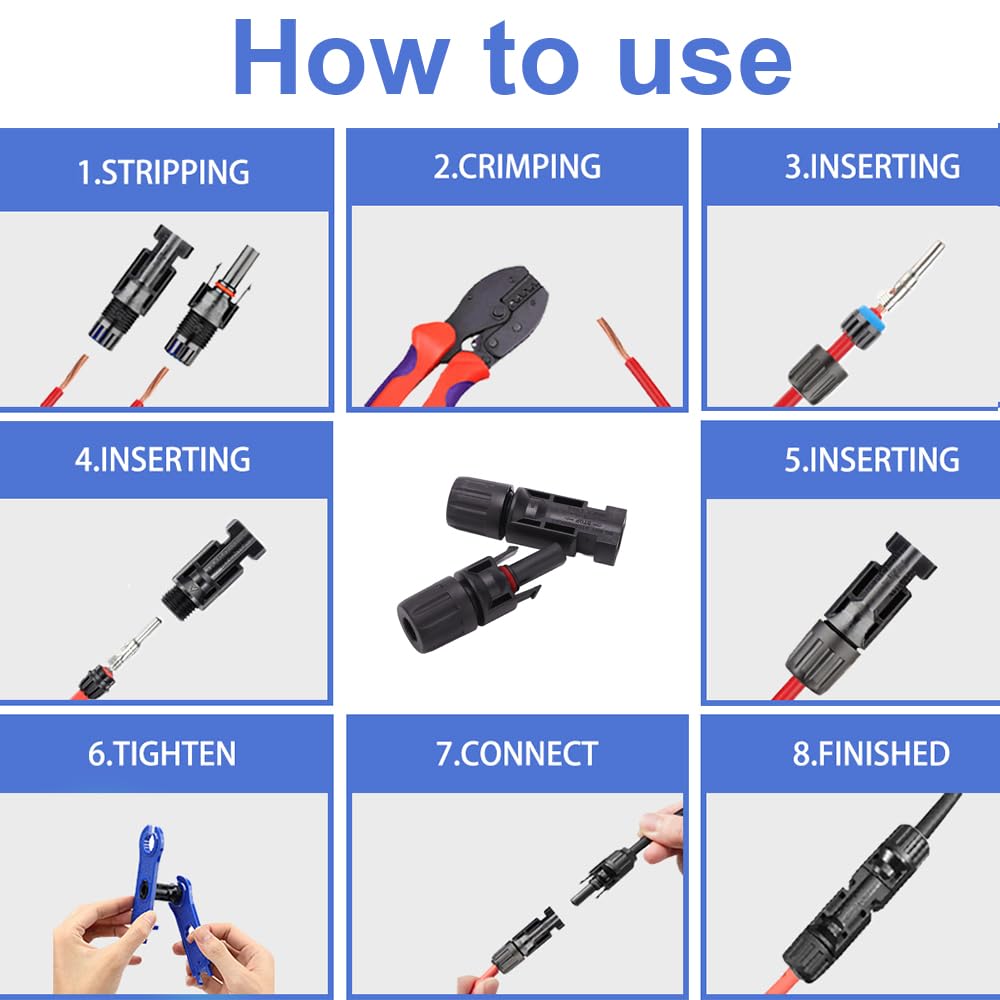 How to use

1.STRIPPING

2.CRIMPING

3.INSERTING

4.INSERTING

5.INSERTING

6.TIGHTEN

7.CONNECT

8.FINISHED