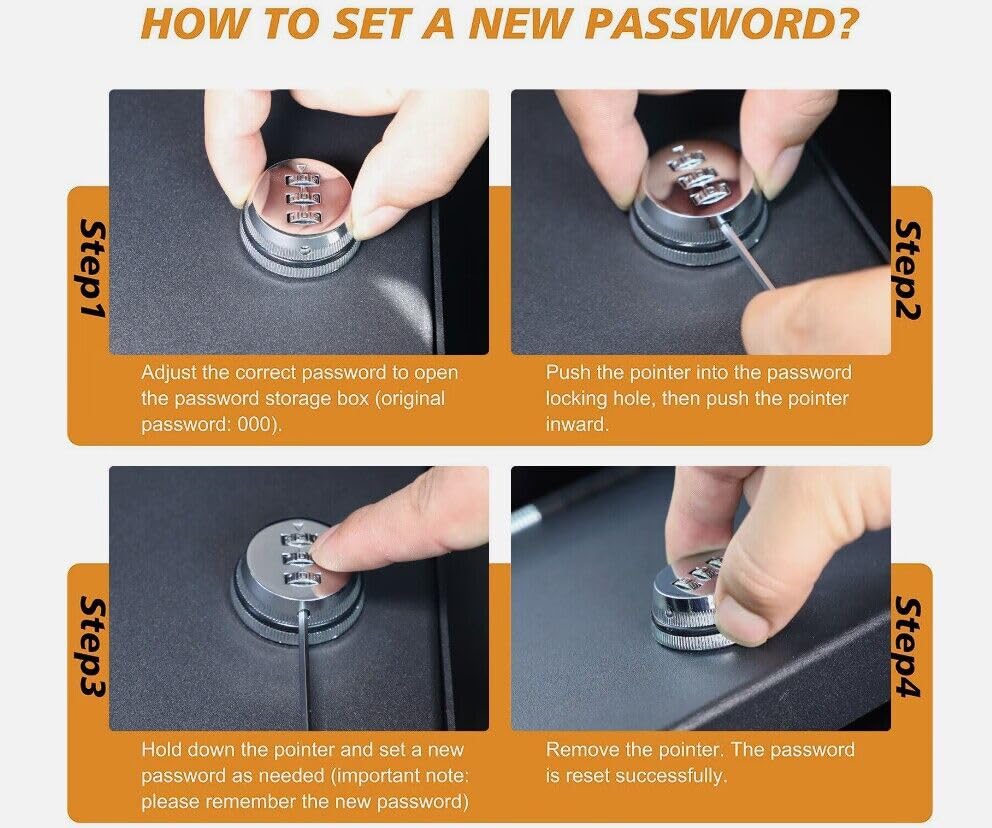 HOW TO SET A NEW PASSWORD?

Step1

Adjust the correct password to open the password storage box (original password: 000).

Step2

Push the pointer into the password locking hole, then push the pointer inward.

Step3

Hold down the pointer and set a new password as needed (important note: please remember the new password)

Step4

Remove the pointer. The password is reset successfully.