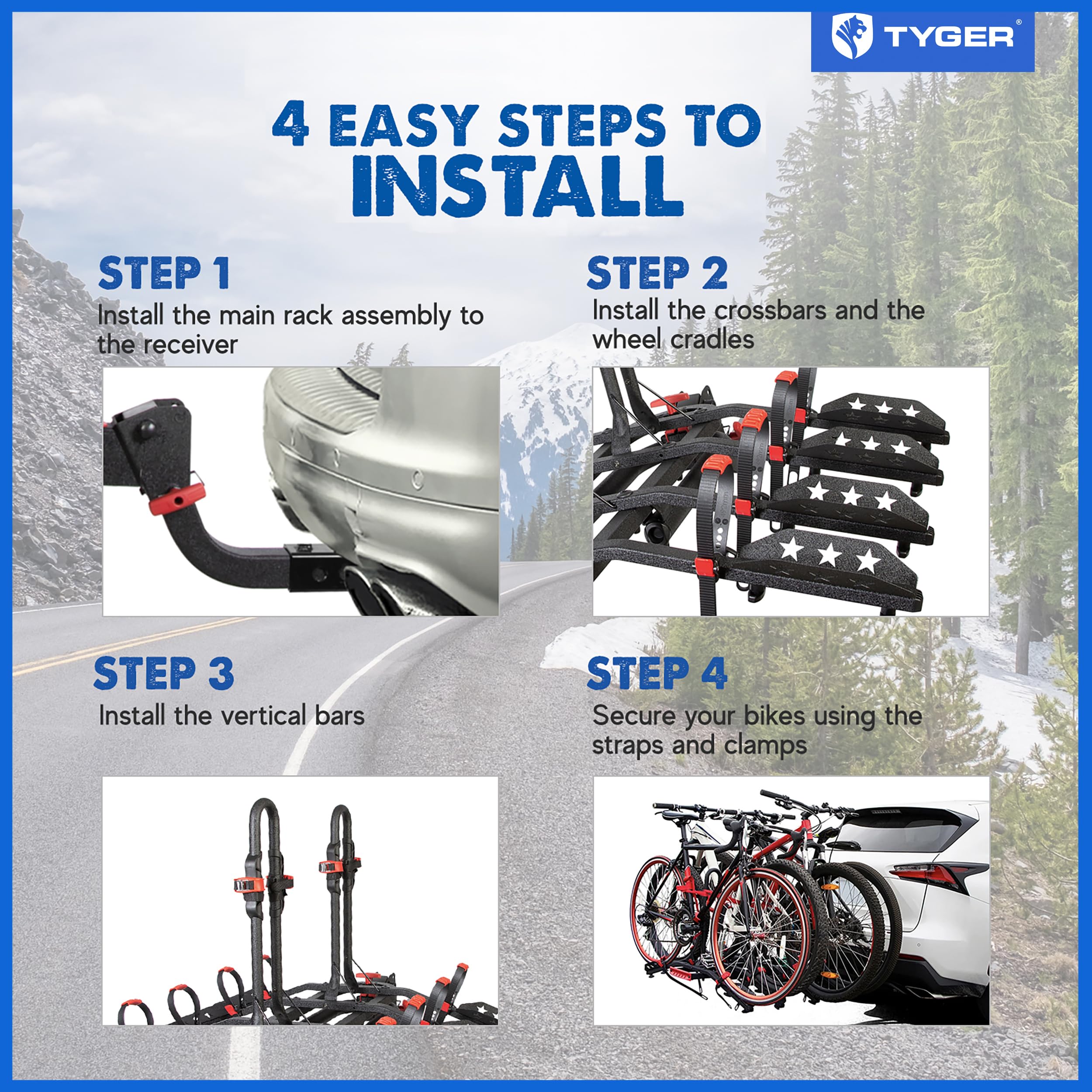 TYGER®

4 EASY STEPS TO INSTALL

STEP 1
Install the main rack assembly to the receiver

STEP 2
Install the crossbars and the wheel cradles

STEP 3
Install the vertical bars

STEP 4
Secure your bikes using the straps and clamps