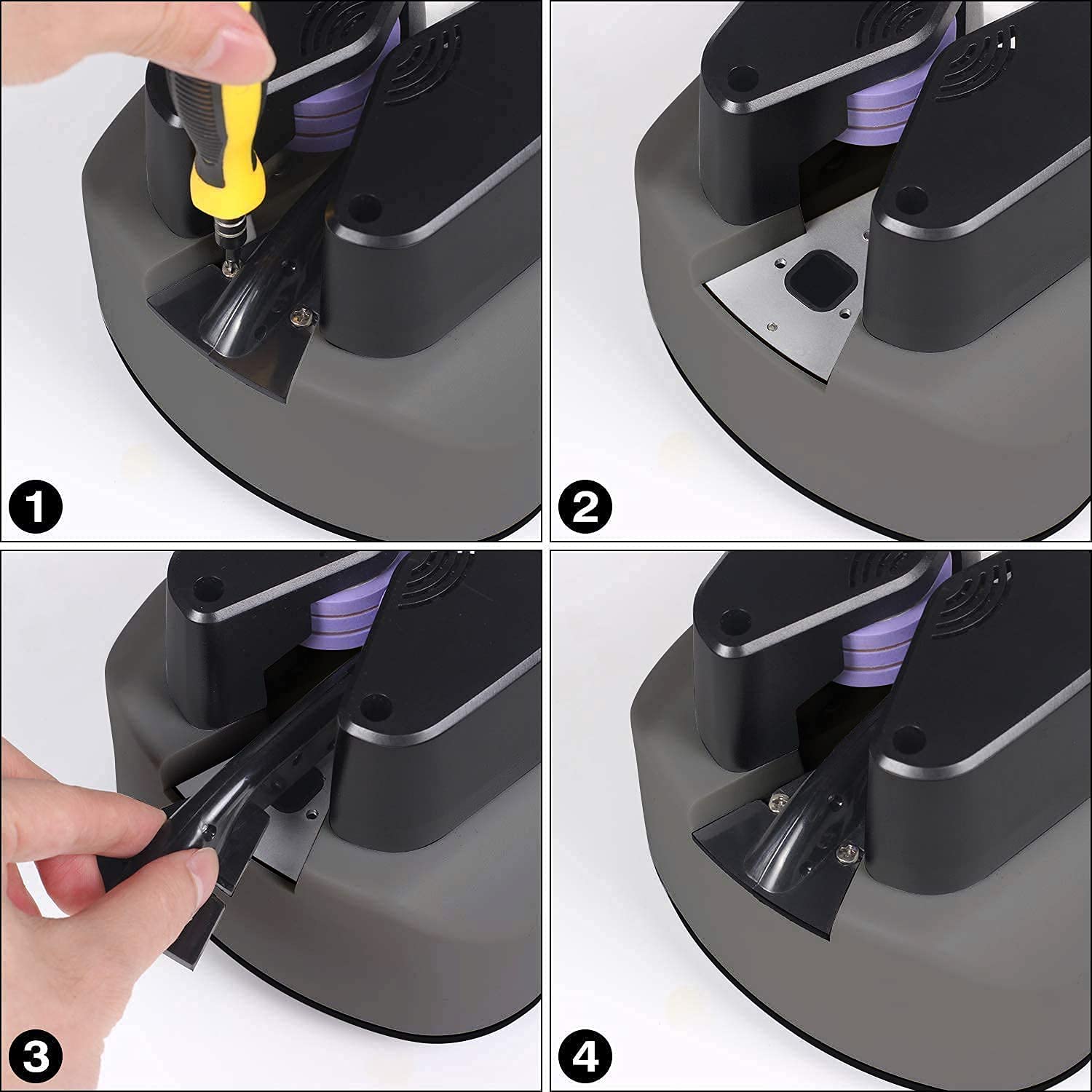 1

2

3

4