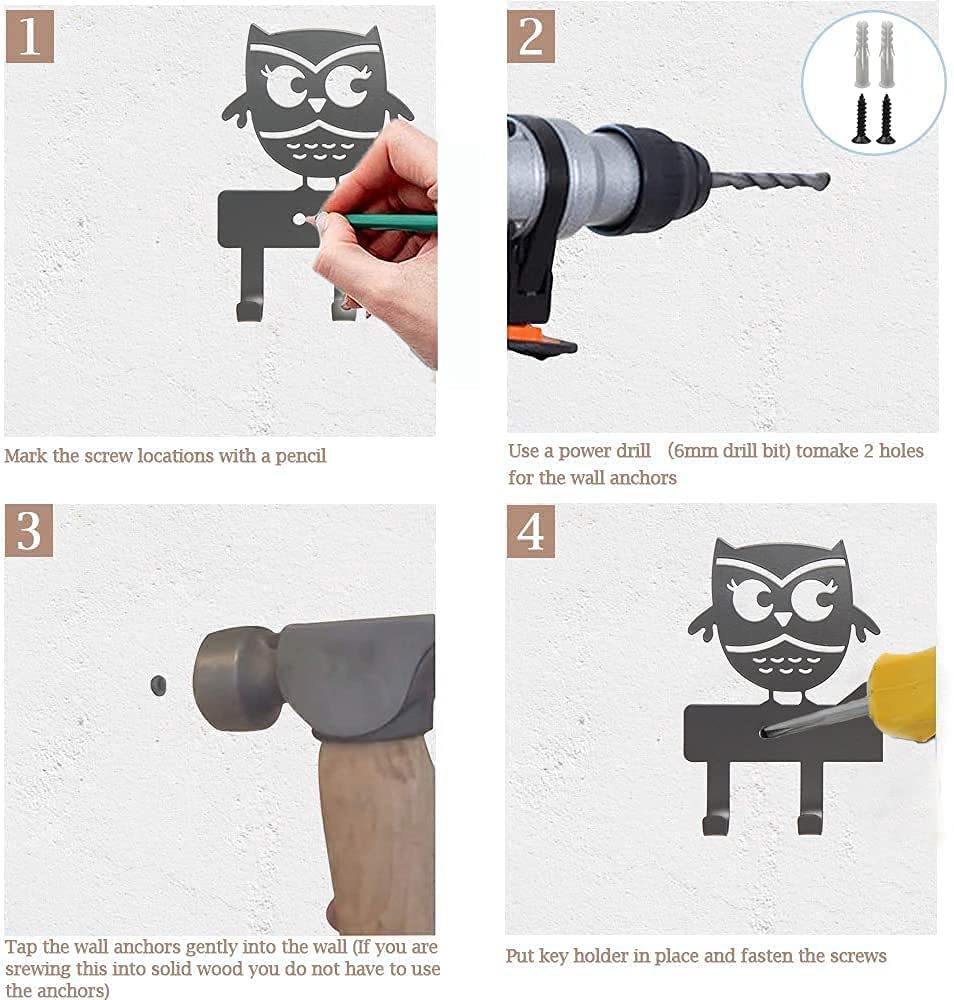 1

Mark the screw locations with a pencil

2

Use a power drill (6mm drill bit) tomake 2 holes for the wall anchors

3

Tap the wall anchors gently into the wall (If you are srewing this into solid wood you do not have to use the anchors)

4

Put key holder in place and fasten the screws