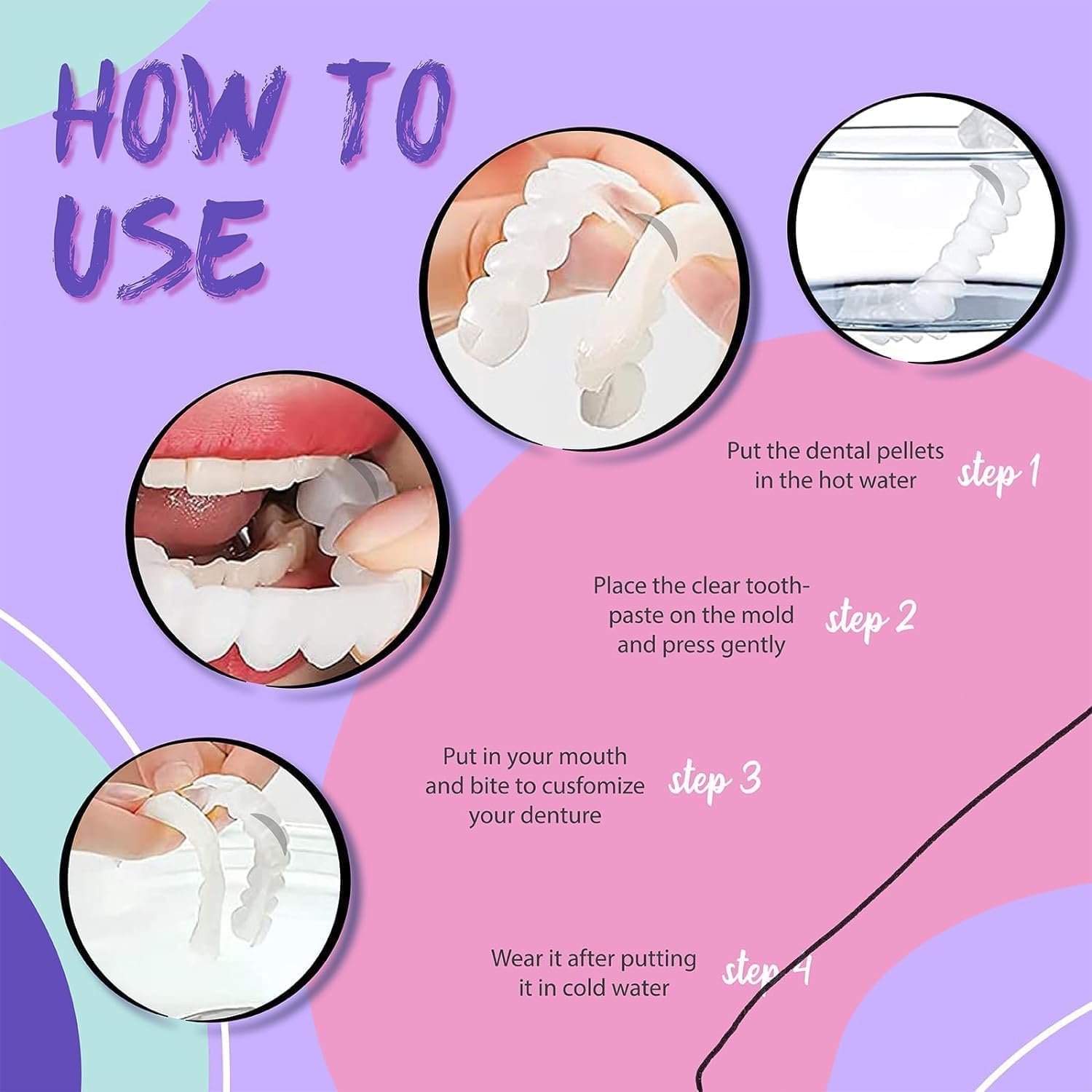 HOW TO USE

Put the dental pellets in the hot water step 1

Place the clear toothpaste on the mold and press gently step 2

Put in your mouth and bite to cusfomize your denture step 3

Wear it after putting it in cold water step 4