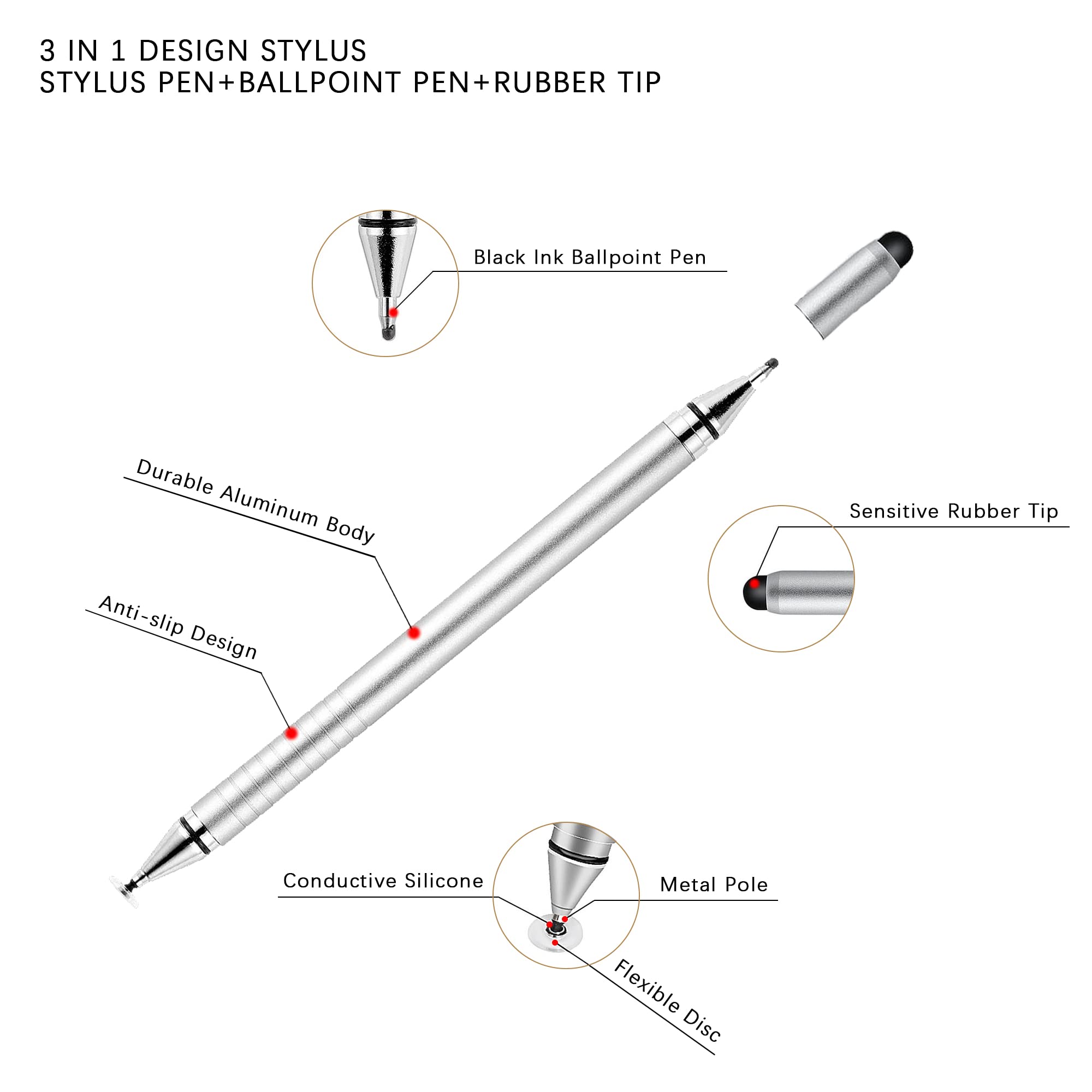 3 IN 1 DESIGN STYLUS
STYLUS PEN+BALLPOINT PEN+RUBBER TIP

Black Ink Ballpoint Pen

Durable Aluminum Body

Sensitive Rubber Tip

Anti-slip Design

Conductive Silicone

Metal Pole

Flexible Disc