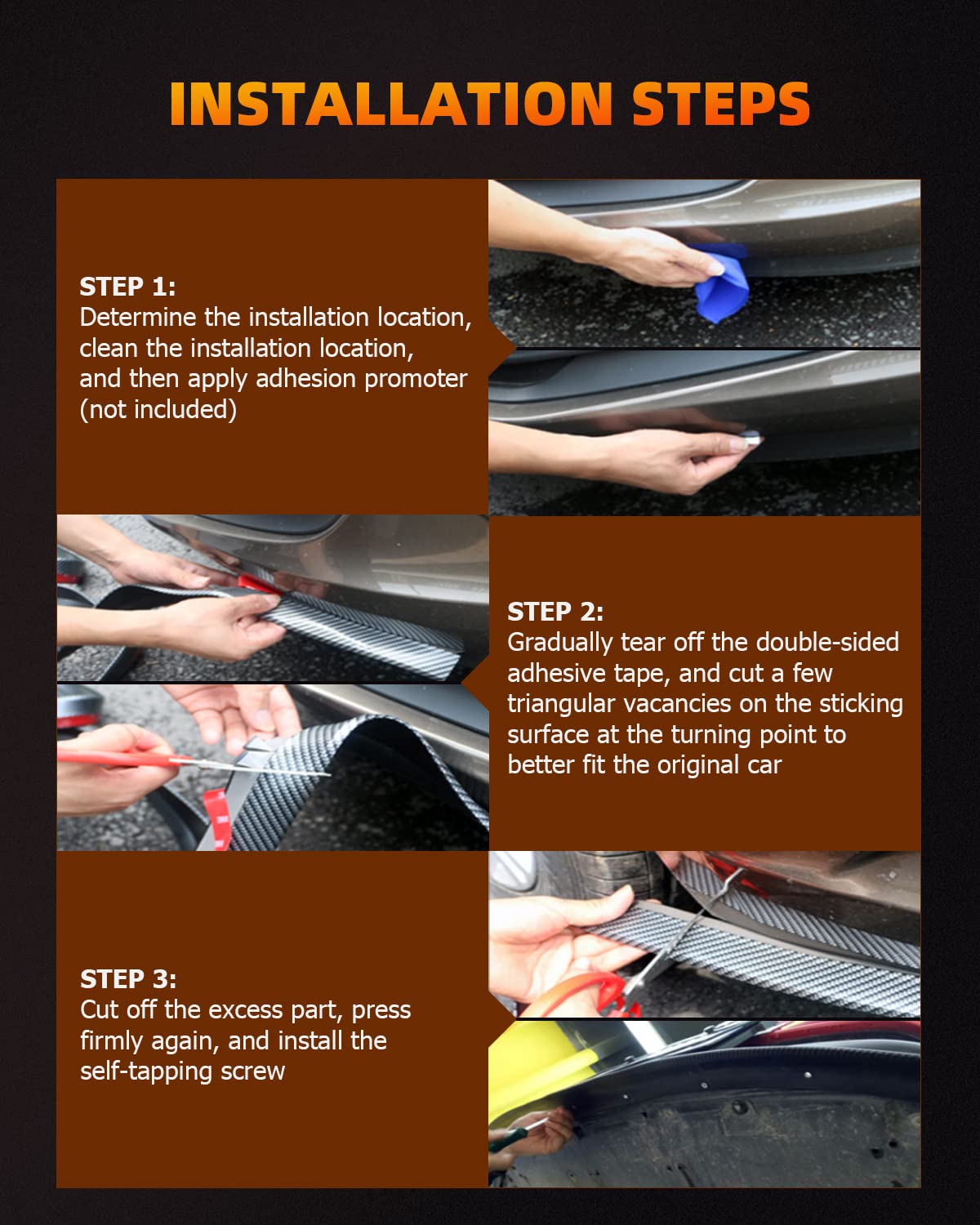 INSTALLATION STEPS

STEP 1:
Determine the installation location, clean the installation location, and then apply adhesion promoter (not included)

STEP 2:
Gradually tear off the double-sided adhesive tape, and cut a few triangular vacancies on the sticking surface at the turning point to better fit the original car

STEP 3:
Cut off the excess part, press firmly again, and install the self-tapping screw