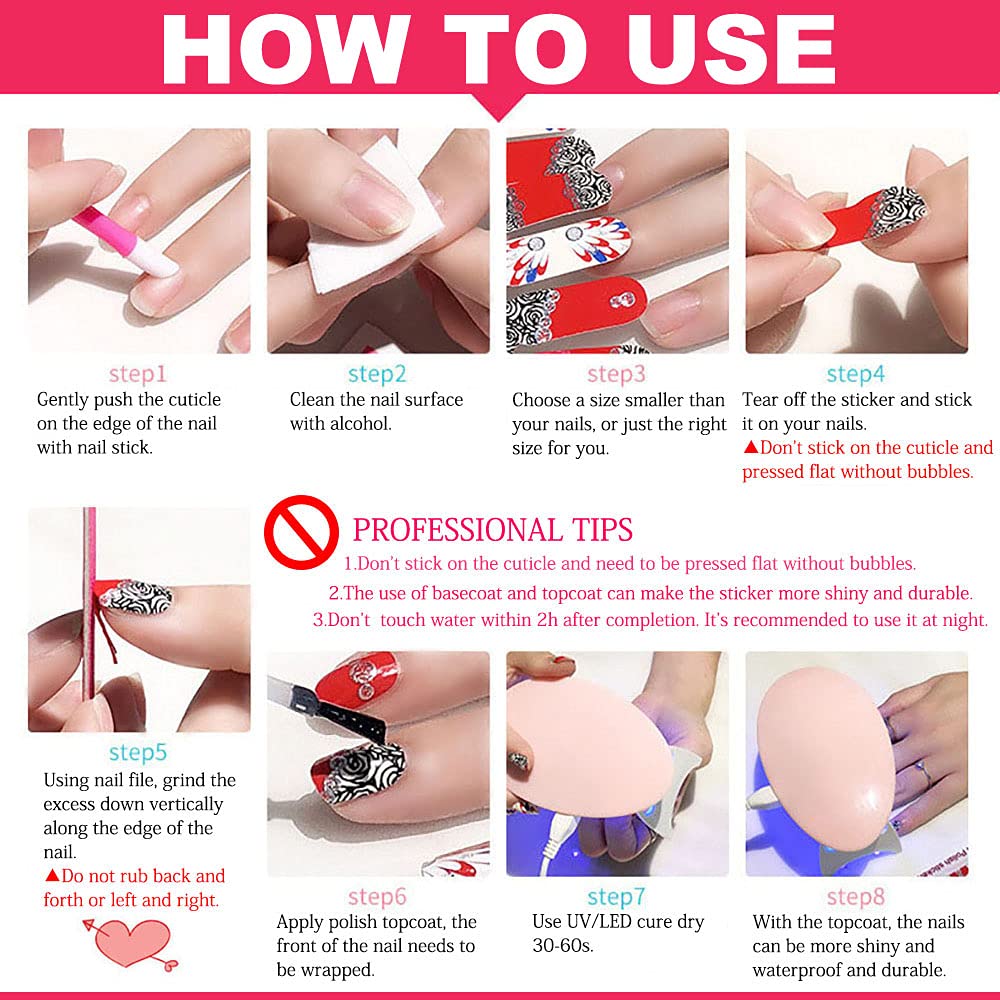 HOW TO USE

step1
Gently push the cuticle on the edge of the nail with nail stick.

step2
Clean the nail surface with alcohol.

step3
Choose a size smaller than your nails, or just the right size for you.

step4
Tear off the sticker and stick it on your nails.
▲Don't stick on the cuticle and pressed flat without bubbles.

PROFESSIONAL TIPS
1.Don't stick on the cuticle and need to be pressed flat without bubbles.
2.The use of basecoat and topcoat can make the sticker more shiny and durable.
3.Don't touch water within 2h after completion. It's recommended to use it at night.

step5
Using nail file, grind the excess down vertically along the edge of the nail.
▲Do not rub back and forth or left and right.

step6
Apply polish topcoat, the front of the nail needs to be wrapped.

step7
Use UV/LED cure dry 30-60s.

step8
With the topcoat, the nails can be more shiny and waterproof and durable.