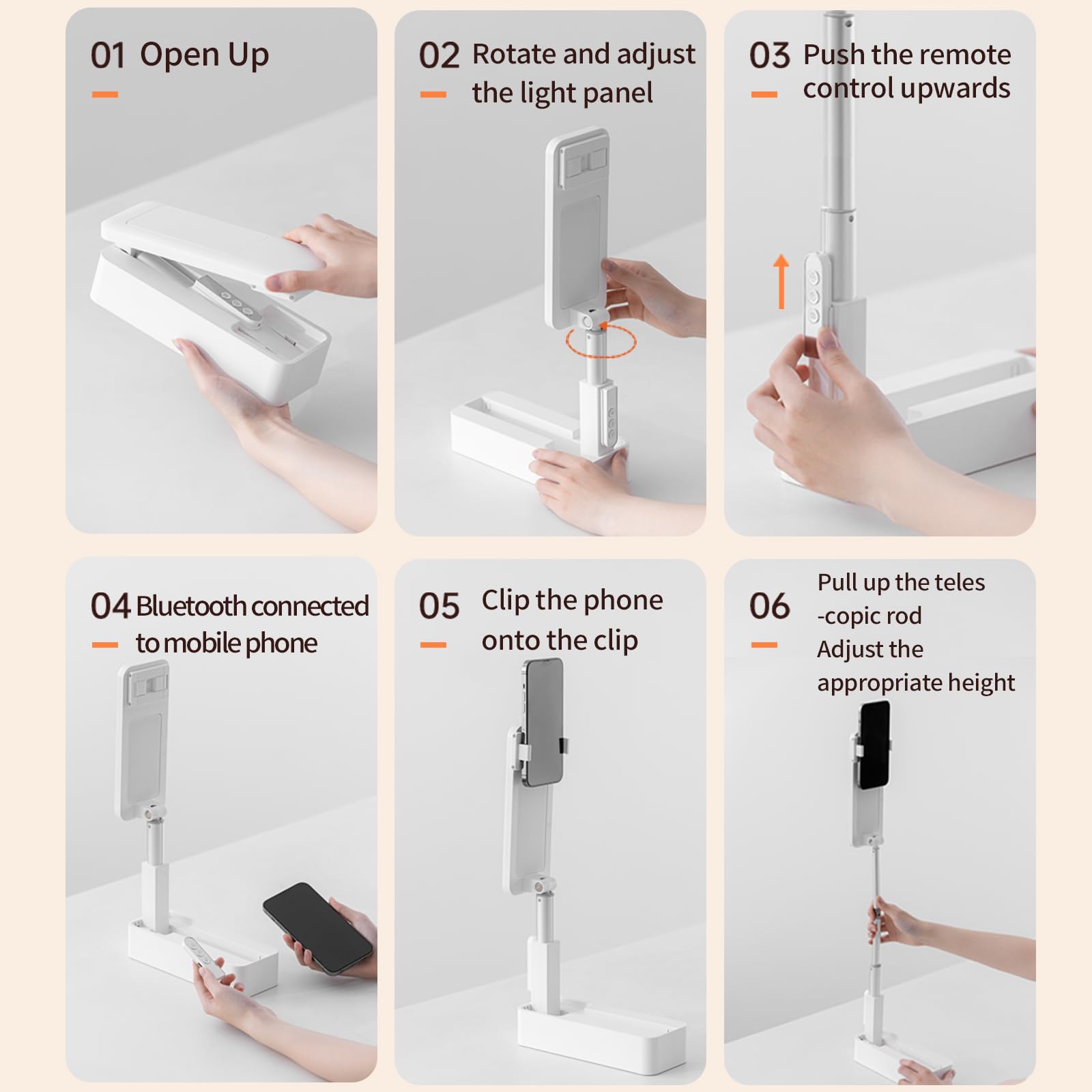 01 Open Up

02 Rotate and adjust the light panel

03 Push the remote control upwards

04 Bluetooth connected to mobile phone

05 Clip the phone onto the clip

06 Pull up the teles -copic rod Adjust the appropriate height