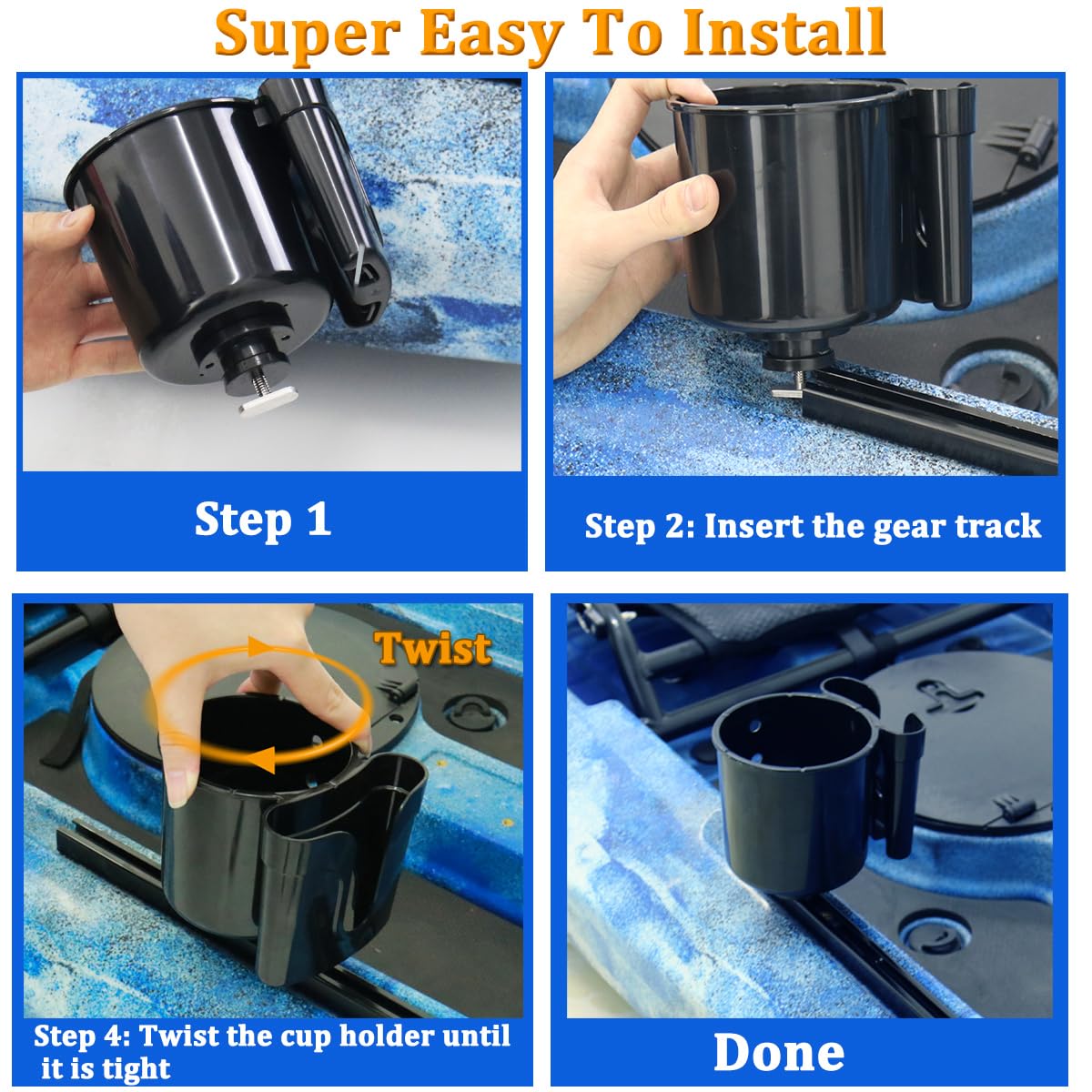 Super Easy To Install

Step 1

Step 2: Insert the gear track

Twist

Step 4: Twist the cup holder until it is tight

Done