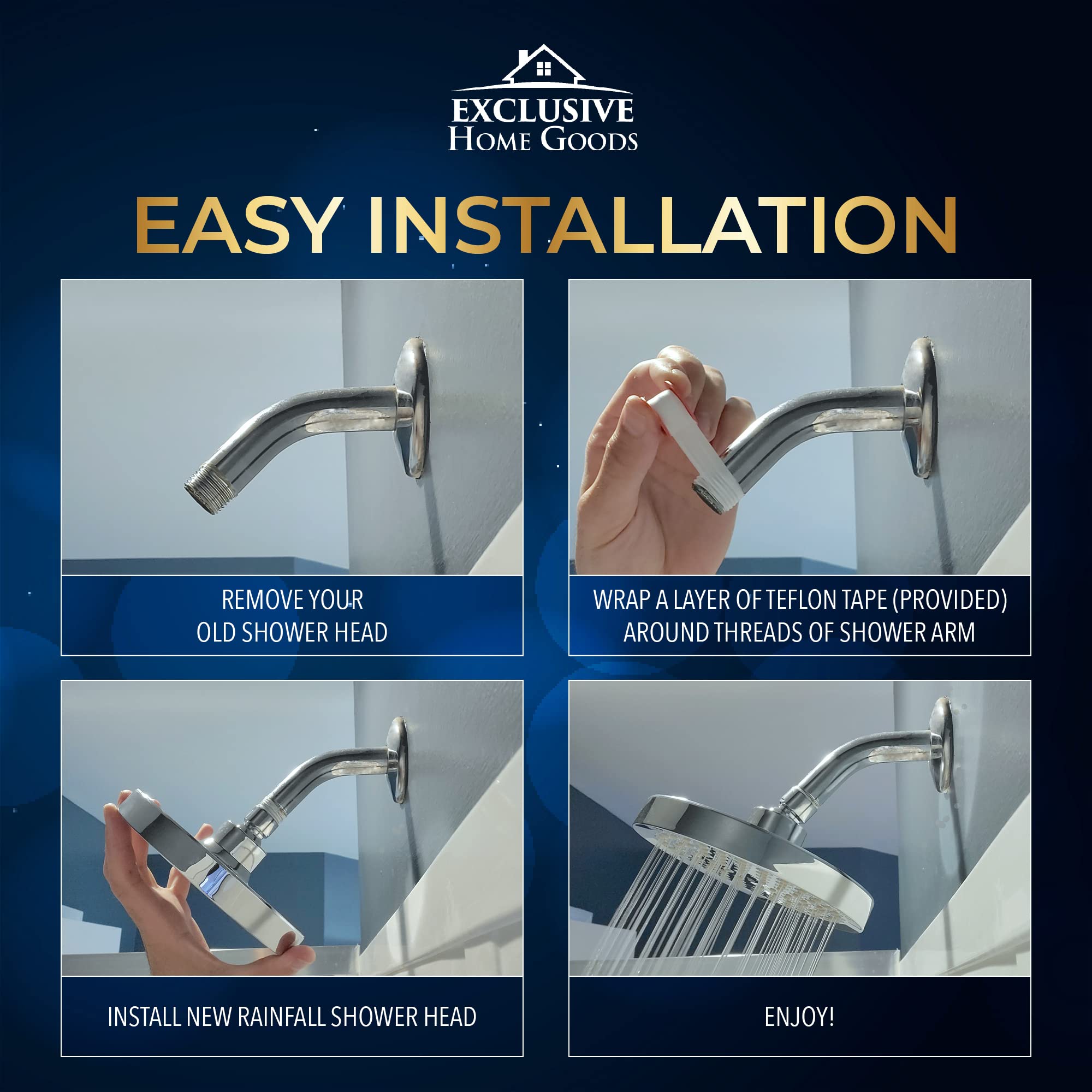 EXCLUSIVE
HOME GOODS

EASY INSTALLATION

REMOVE YOUR
OLD SHOWER HEAD

WRAP A LAYER OF TEFLON TAPE (PROVIDED)
AROUND THREADS OF SHOWER ARM

INSTALL NEW RAINFALL SHOWER HEAD

ENJOY!