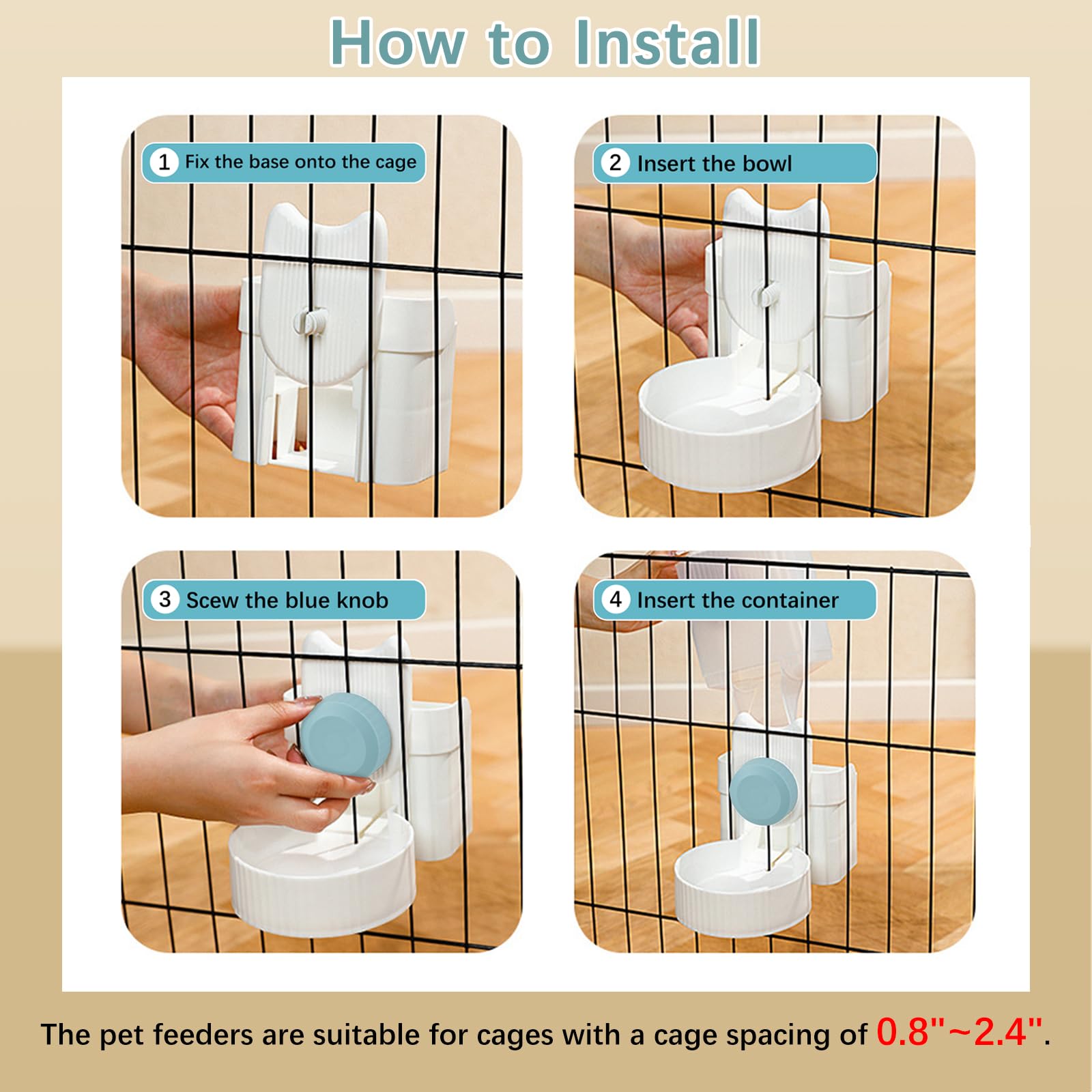 How to Install

1 Fix the base onto the cage

2 Insert the bowl

3 Scew the blue knob

4 Insert the container

The pet feeders are suitable for cages with a cage spacing of 0.8"~2.4".