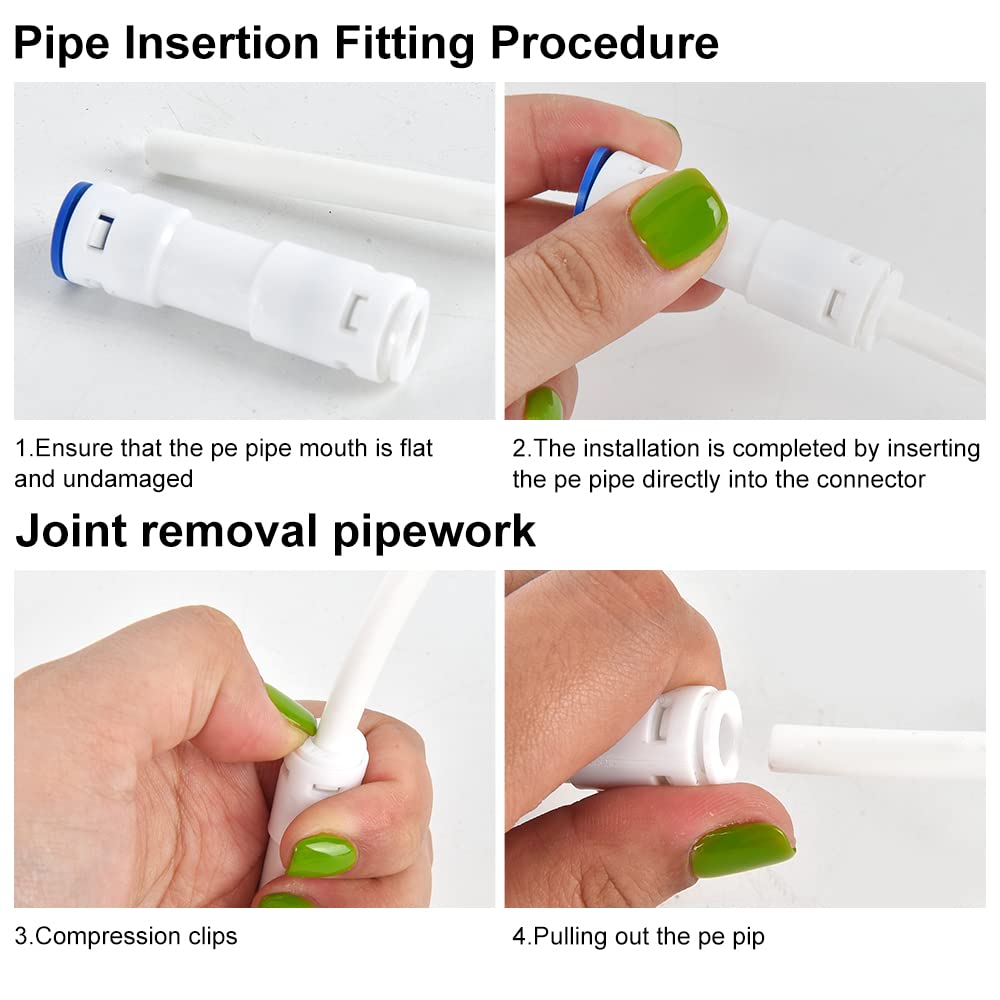 Pipe Insertion Fitting Procedure

1.Ensure that the pe pipe mouth is flat and undamaged

2.The installation is completed by inserting the pe pipe directly into the connector

Joint removal pipework

3.Compression clips

4.Pulling out the pe pip